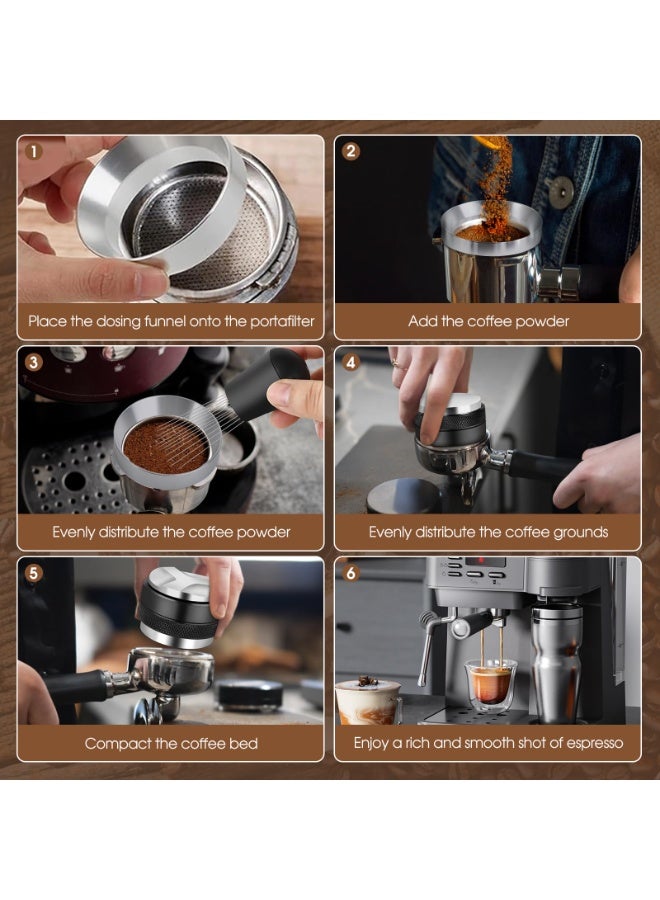 1
Place the dosing funnel onto the portafilter

2
Add the coffee powder

3
Evenly distribute the coffee powder

4
Evenly distribute the coffee grounds

5
Compact the coffee bed

6
Enjoy a rich and smooth shot of espresso