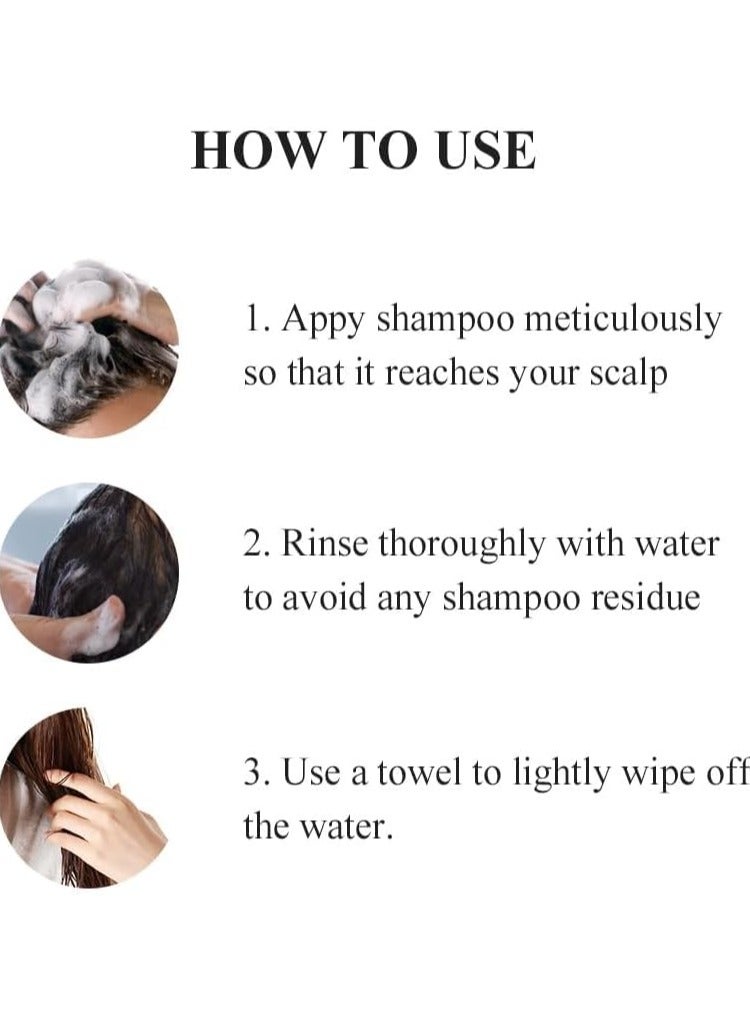 HOW TO USE

1. Appy shampoo meticulously so that it reaches your scalp

2. Rinse thoroughly with water to avoid any shampoo residue

3. Use a towel to lightly wipe off the water.