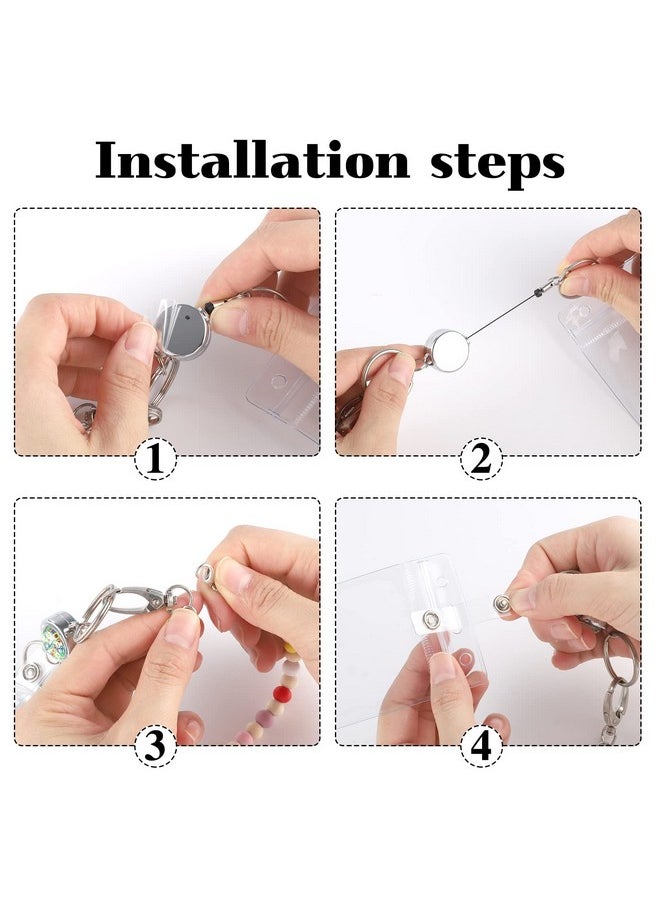 Installation steps

1

2

3

4