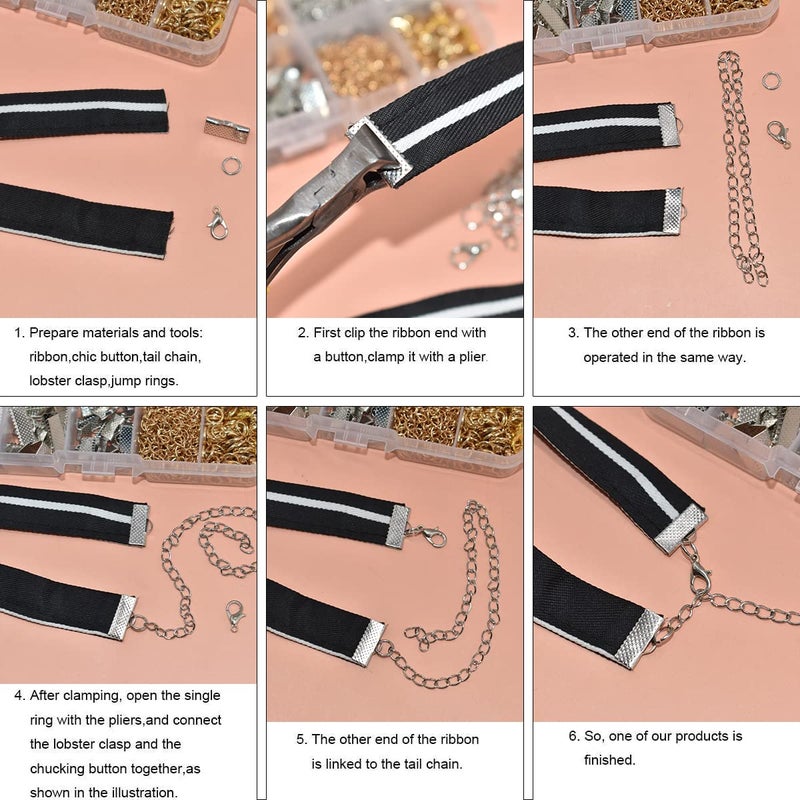 1. Prepare materials and tools: ribbon,chic button,tail chain, lobster clasp,jump rings.

2. First clip the ribbon end with a button,clamp it with a plier.

3. The other end of the ribbon is operated in the same way.

4. After clamping, open the single ring with the pliers,and connect the lobster clasp and the chucking button together,as shown in the illustration.

5. The other end of the ribbon is linked to the tail chain.

6. So, one of our products is finished.