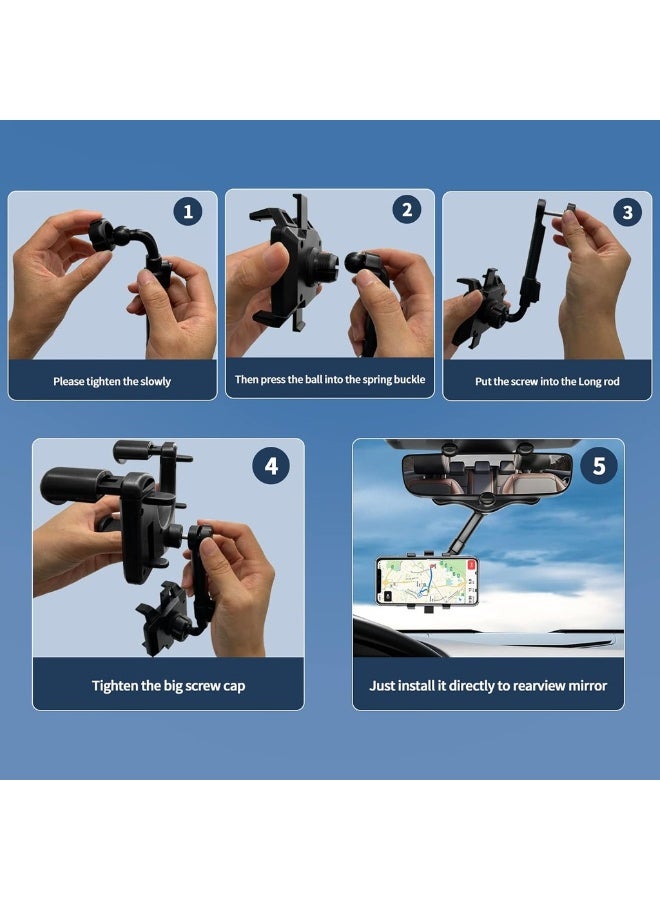 1
Please tighten the slowly

2
Then press the ball into the spring buckle

3
Put the screw into the Long rod

4
Tighten the big screw cap

5
Just install it directly to rearview mirror