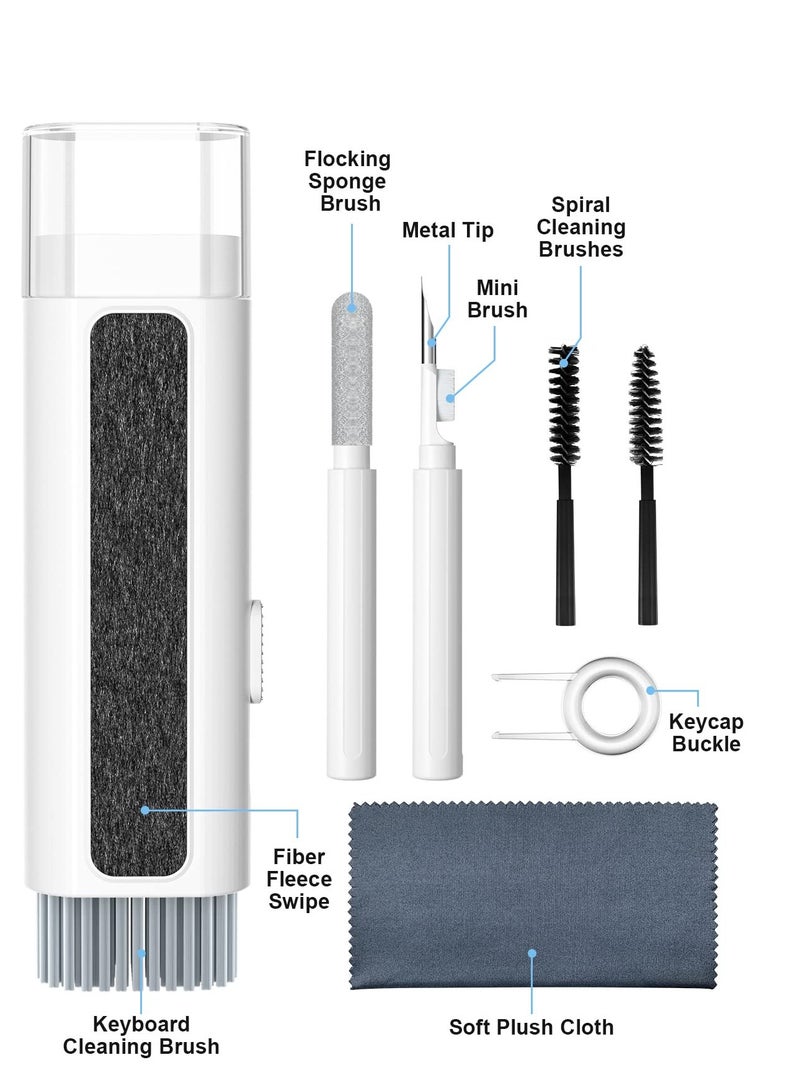 Flocking Sponge Brush

Metal Tip

Mini Brush

Spiral Cleaning Brushes

Keycap Buckle

Fiber Fleece Swipe

Keyboard Cleaning Brush

Soft Plush Cloth