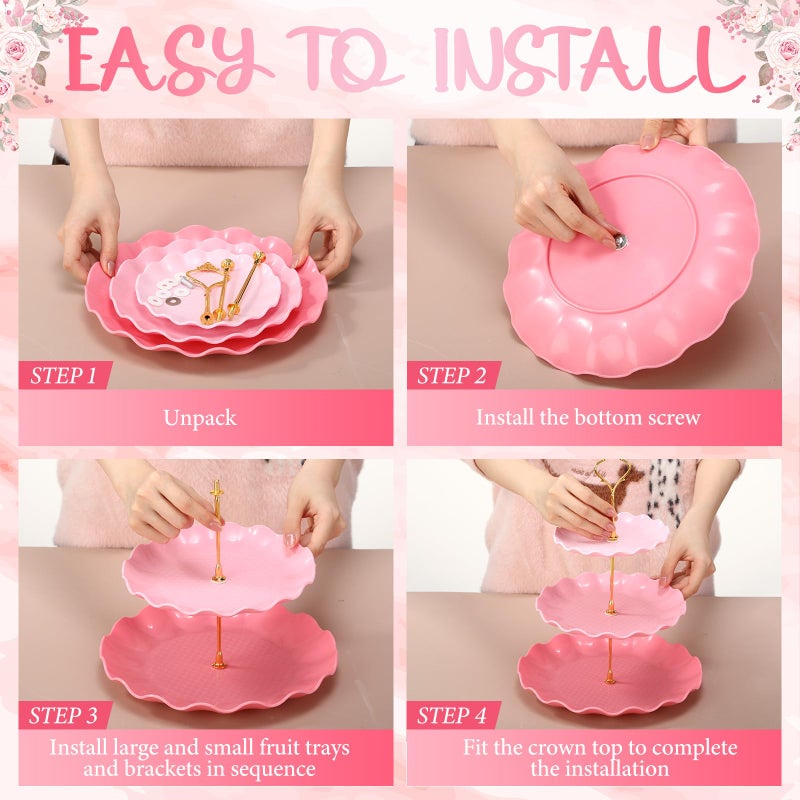 EASY TO INSTALL

STEP 1

Unpack

STEP 2

Install the bottom screw

STEP 3

Install large and small fruit trays and brackets in sequence

STEP 4

Fit the crown top to complete the installation