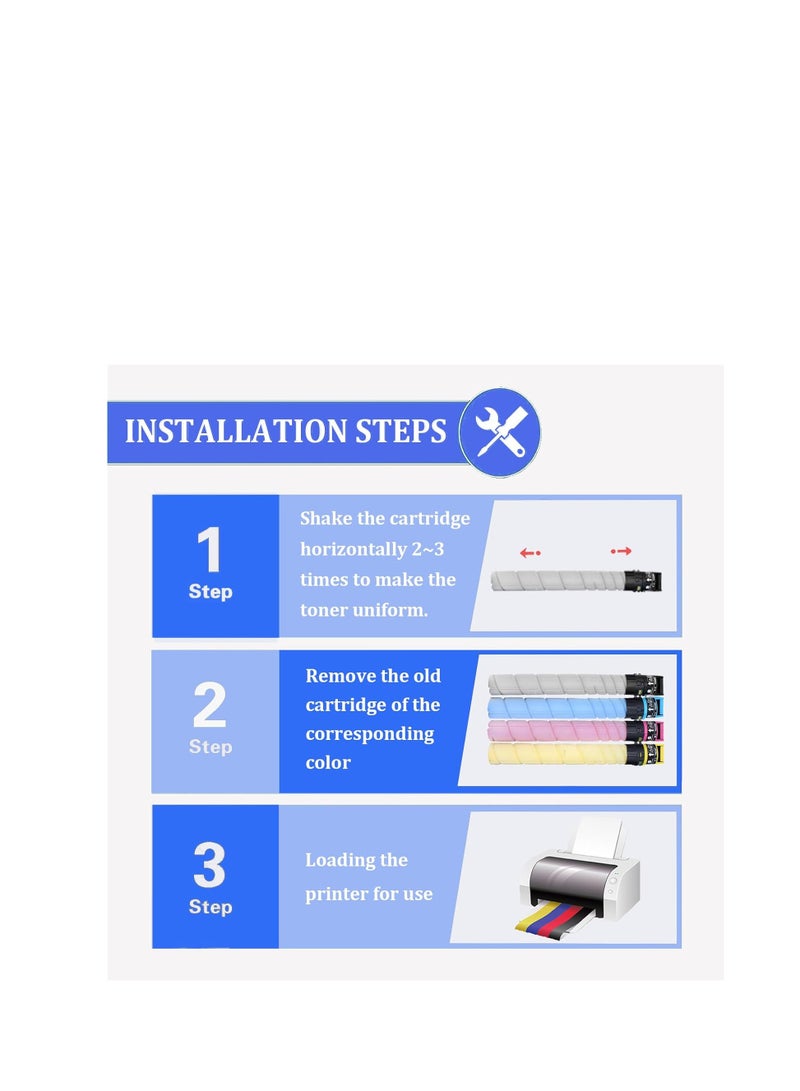 INSTALLATION STEPS

1
Step
Shake the cartridge horizontally 2~3 times to make the toner uniform.

2
Step
Remove the old cartridge of the corresponding color

3
Step
Loading the printer for use