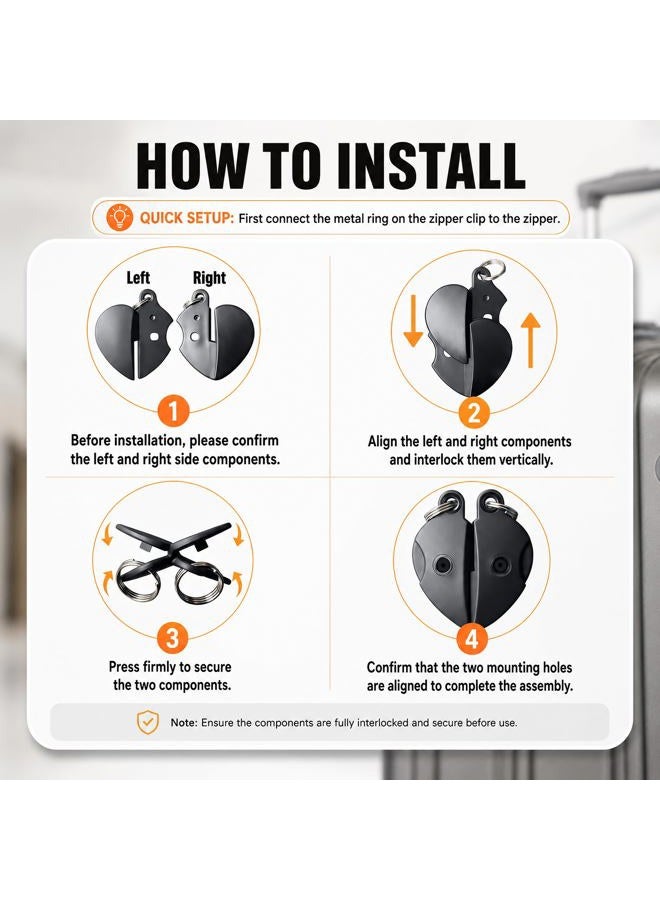 HOW TO INSTALL

QUICK SETUP: First connect the metal ring on the zipper clip to the zipper.

Left Right

1

Before installation, please confirm the left and right side components.

2

Align the left and right components and interlock them vertically.

3

Press firmly to secure the two components.

4

Confirm that the two mounting holes are aligned to complete the assembly.

Note: Ensure the components are fully interlocked and secure before use.