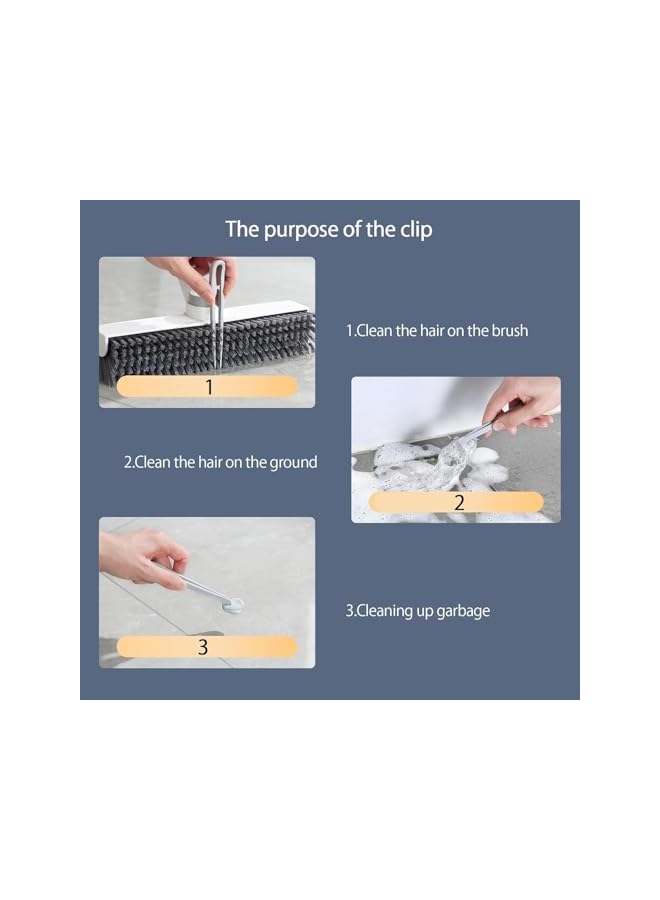 The purpose of the clip

1

1.Clean the hair on the brush

2.Clean the hair on the ground

2

3

3.Cleaning up garbage