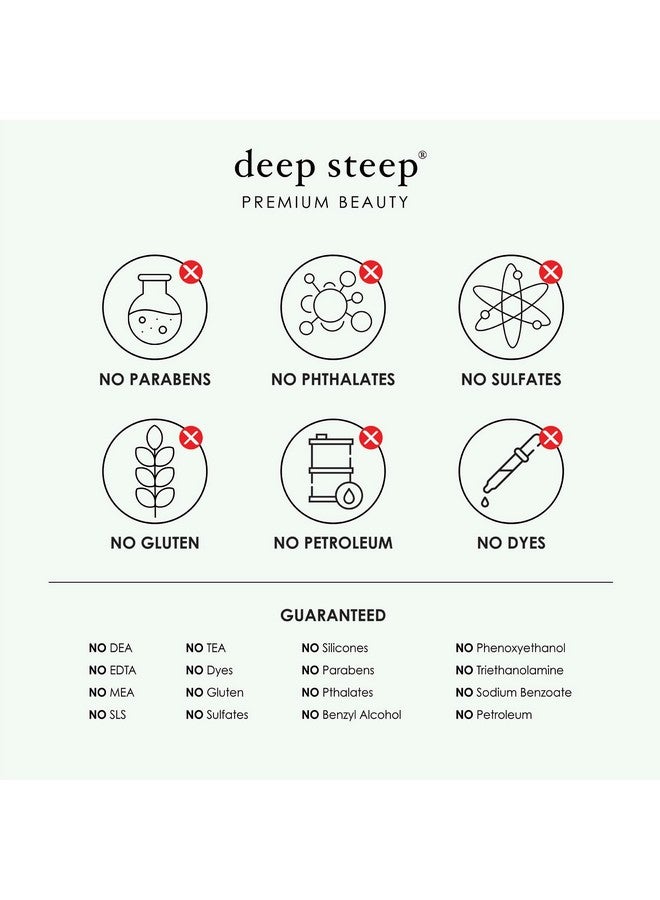 deep steep®
PREMIUM BEAUTY

NO PARABENS

NO PHTHALATES

NO SULFATES

NO GLUTEN

NO PETROLEUM

NO DYES

GUARANTEED

NO DEA
NO EDTA
NO MEA
NO SLS

NO TEA
NO Dyes
NO Gluten
NO Sulfates

NO Silicones
NO Parabens
NO Pthalates
NO Benzyl Alcohol

NO Phenoxyethanol
NO Triethanolamine
NO Sodium Benzoate
NO Petroleum