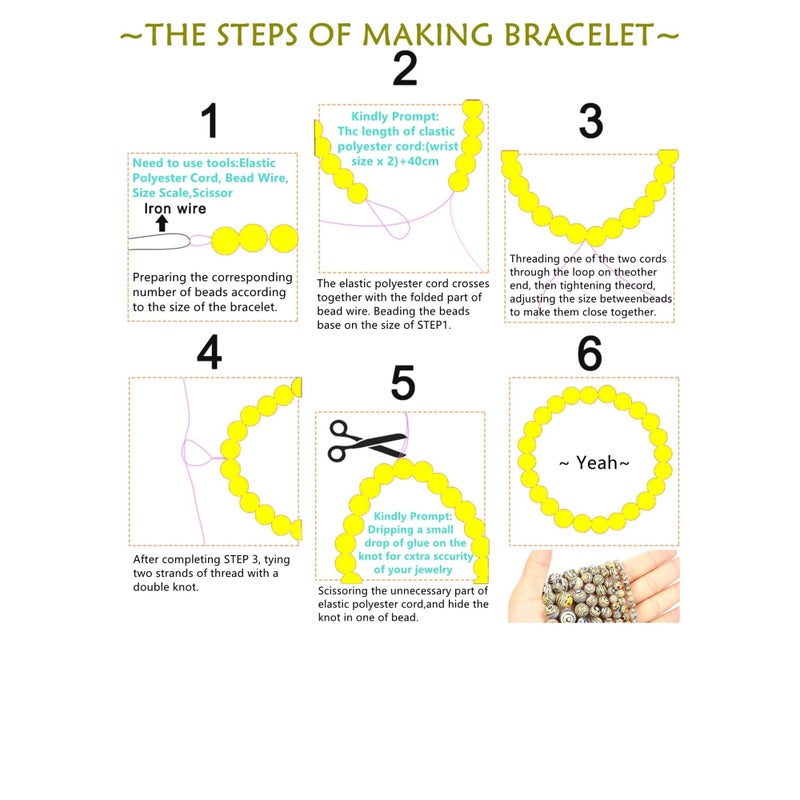 ~THE STEPS OF MAKING BRACELET~

1

Need to use tools:Elastic Polyester Cord, Bead Wire, Size Scale,Scissor

Iron wire

Preparing the corresponding number of beads according to the size of the bracelet.

2

Kindly Prompt: Thc length of clastic polyester cord:(wrist size x 2)+40cm

The elastic polyester cord crosses together with the folded part of bead wire. Beading the beads base on the size of STEP1.

3

Threading one of the two cords through the loop on theother end, then tightening thecord, adjusting the size betweenbeads to make them close together.

4

After completing STEP 3, tying two strands of thread with a double knot.

5

Kindly Prompt: Dripping a small drop of glue on the knot for cxtra sccurity of your jewelry

Scissoring the unnecessary part of elastic polyester cord,and hide the knot in one of bead.

6

~ Yeah~