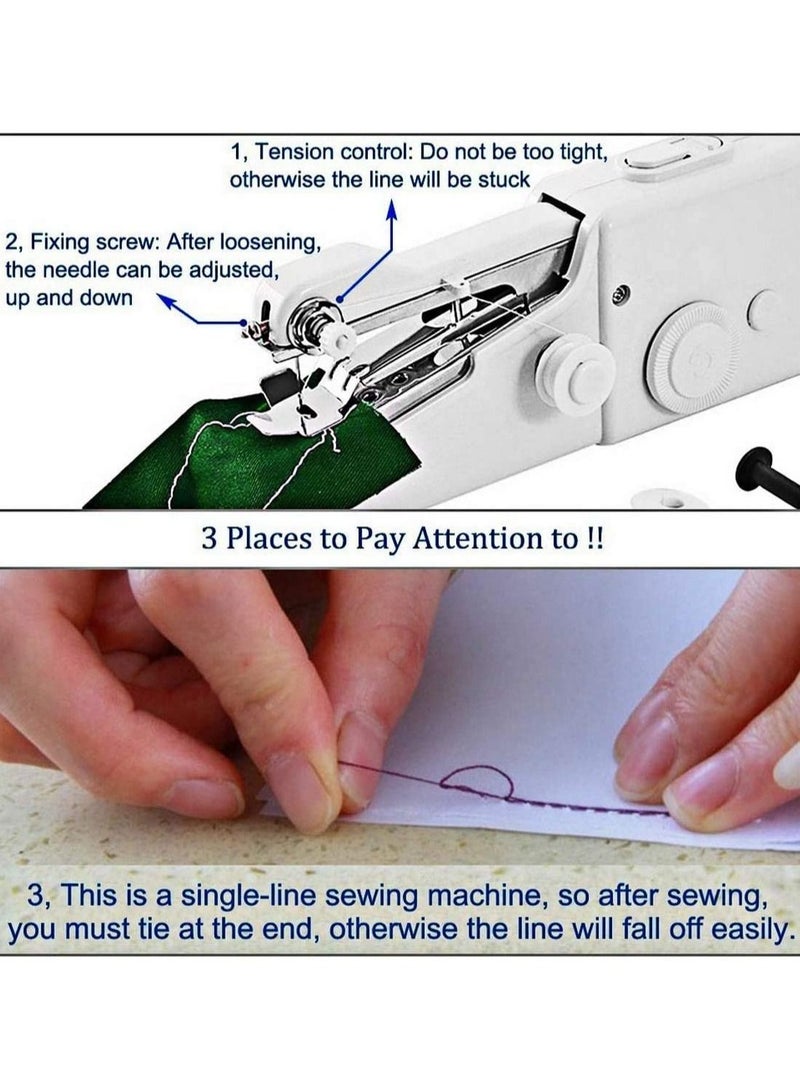 1, Tension control: Do not be too tight, otherwise the line will be stuck

2, Fixing screw: After loosening, the needle can be adjusted, up and down

3 Places to Pay Attention to !!

3, This is a single-line sewing machine, so after sewing, you must tie at the end, otherwise the line will fall off easily.