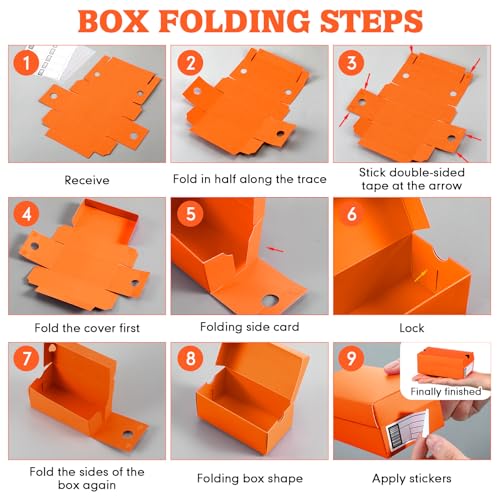 BOX FOLDING STEPS

1

Receive

2

Fold in half along the trace

3

Stick double-sided tape at the arrow

4

Fold the cover first

5

Folding side card

6

Lock

7

Fold the sides of the box again

8

Folding box shape

9

Finally finished

Apply stickers