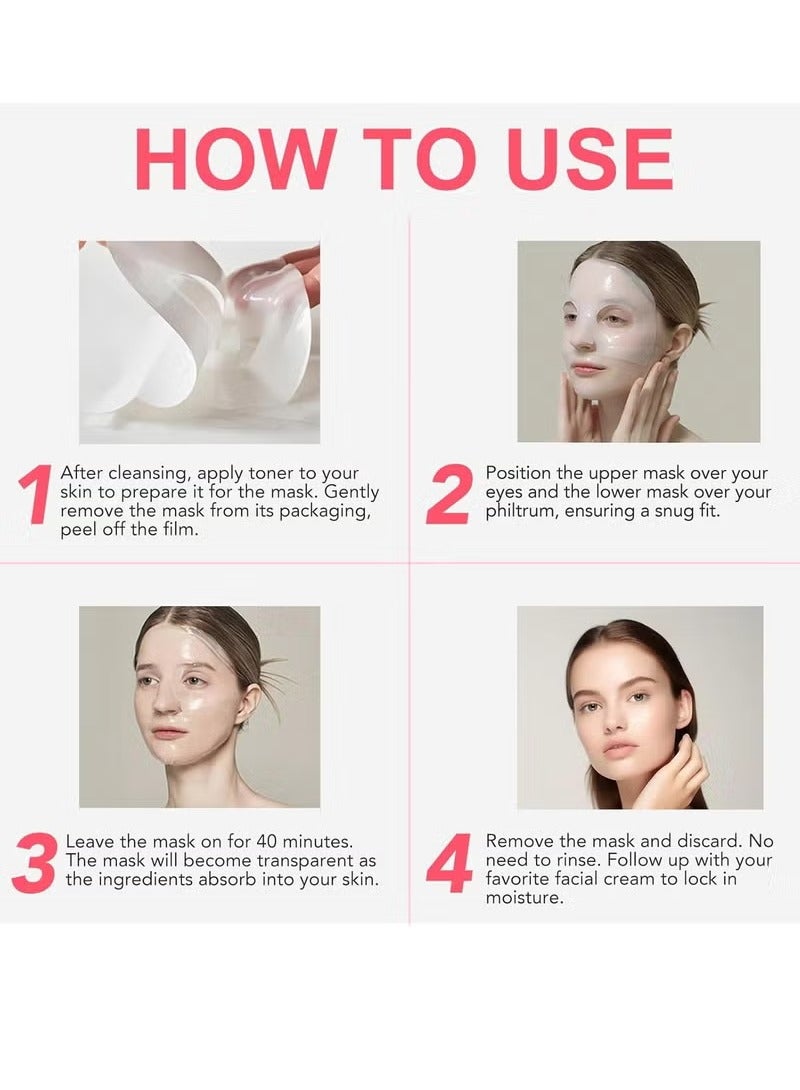 HOW TO USE

1 After cleansing, apply toner to your skin to prepare it for the mask. Gently remove the mask from its packaging, peel off the film.

2 Position the upper mask over your eyes and the lower mask over your philtrum, ensuring a snug fit.

3 Leave the mask on for 40 minutes. The mask will become transparent as the ingredients absorb into your skin.

4 Remove the mask and discard. No need to rinse. Follow up with your favorite facial cream to lock in moisture.