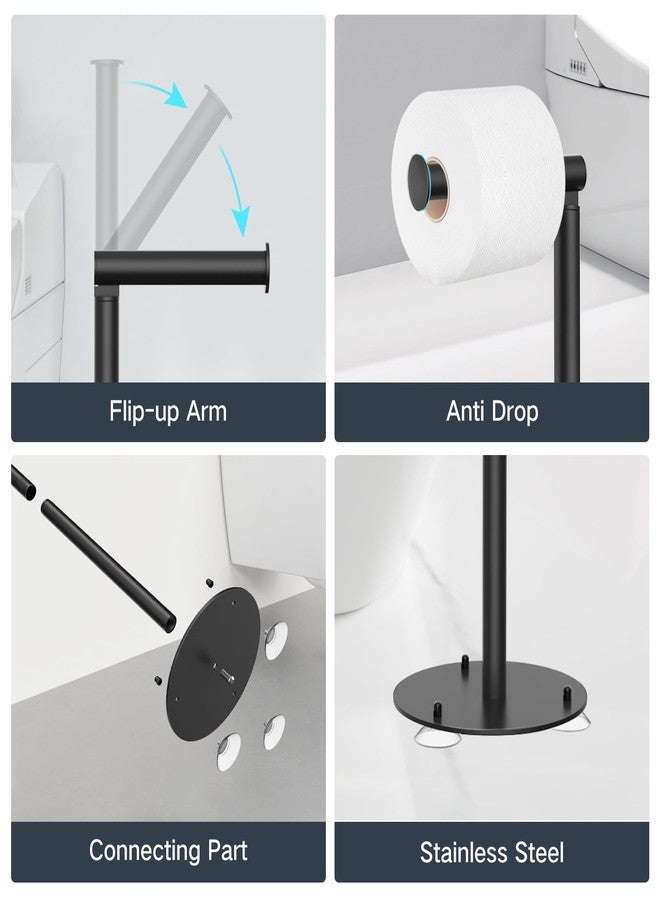 Flip-up Arm

Anti Drop

Connecting Part

Stainless Steel