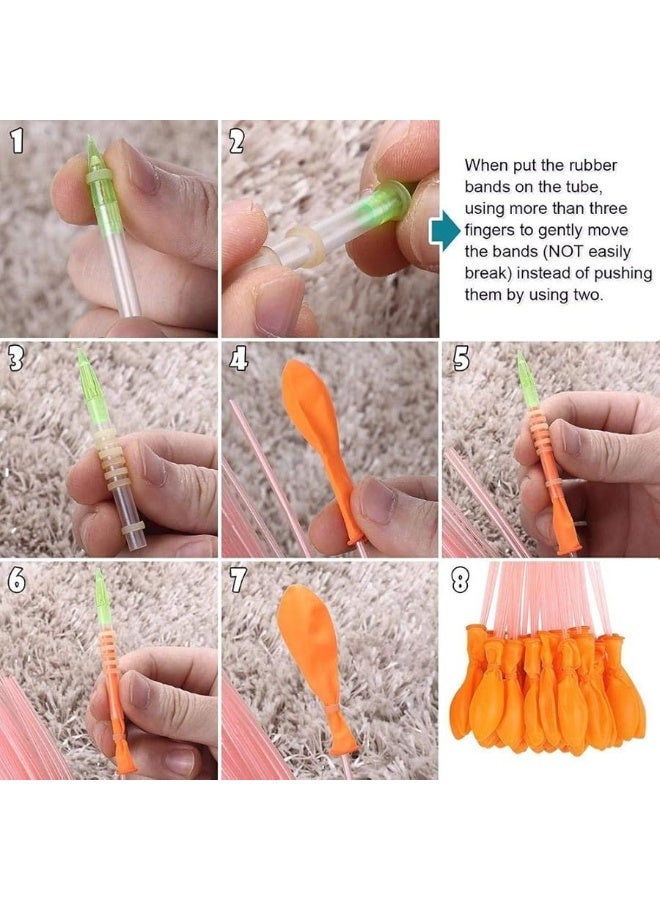 1

2

When put the rubber bands on the tube, using more than three fingers to gently move the bands (NOT easily break) instead of pushing them by using two.

3

4

5

6

7

8