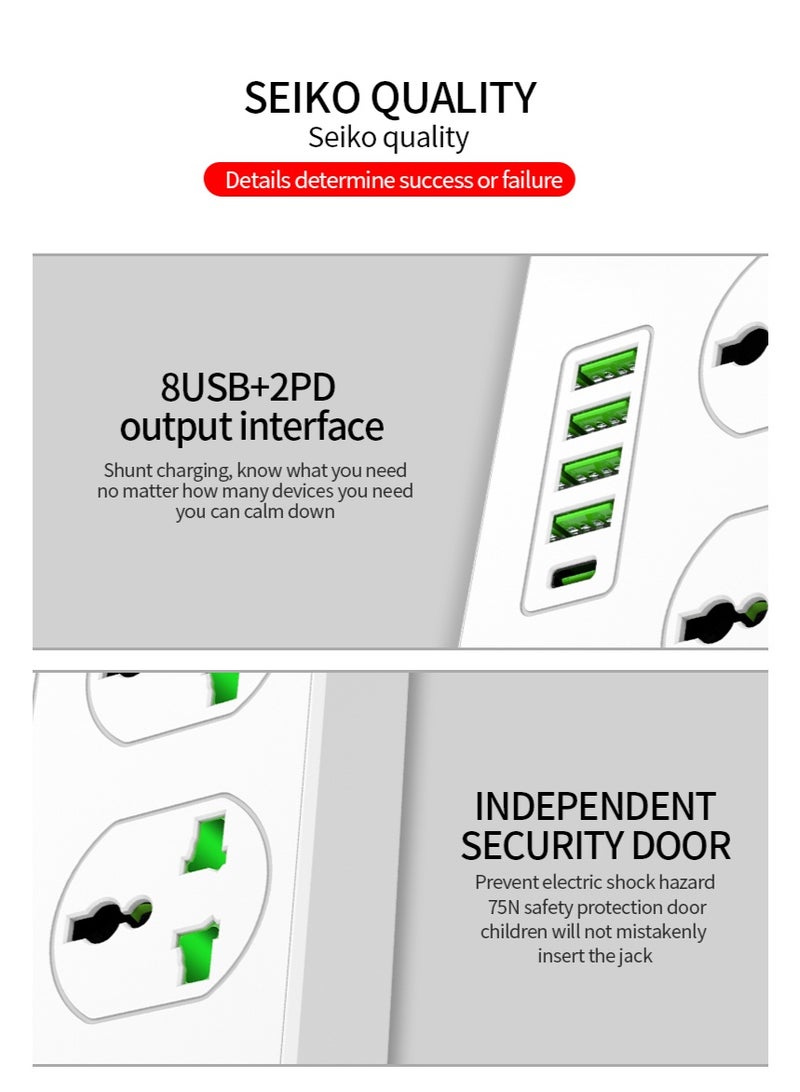 SEIKO QUALITY
Seiko quality
Details determine success or failure

8USB+2PD
output interface
Shunt charging, know what you need
no matter how many devices you need
you can calm down

INDEPENDENT
SECURITY DOOR
Prevent electric shock hazard
75N safety protection door
children will not mistakenly
insert the jack