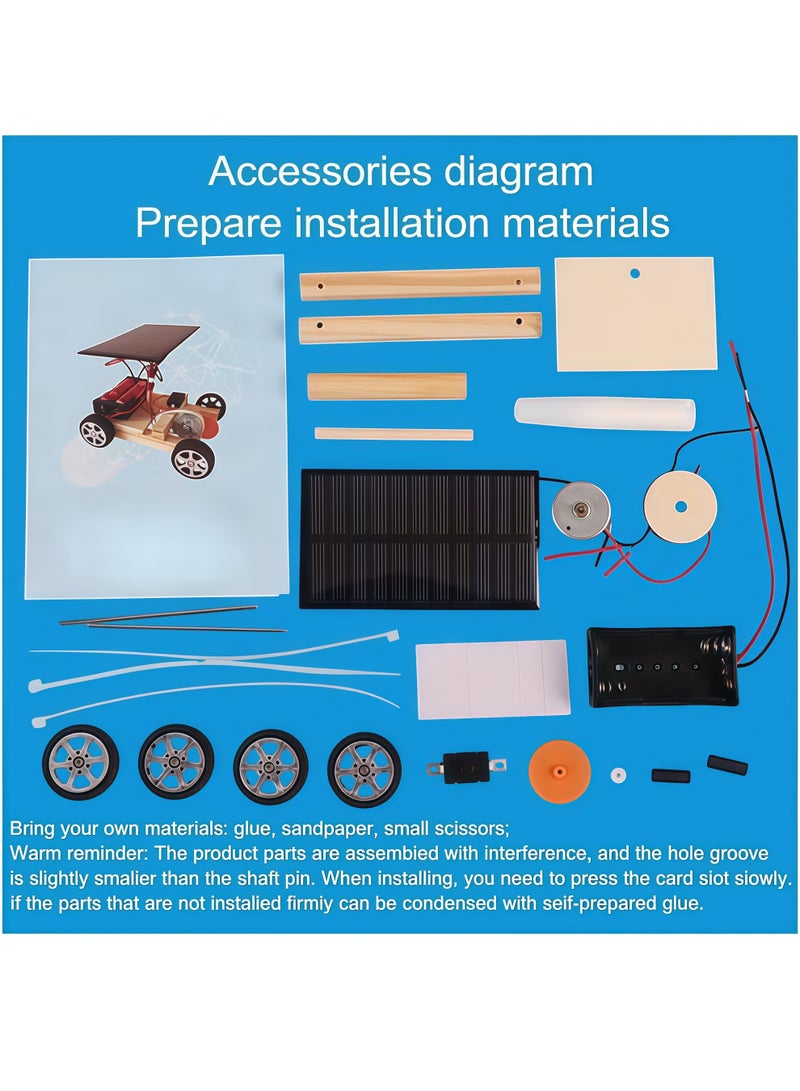 Accessories diagram
Prepare installation materials

Bring your own materials: glue, sandpaper, small scissors;
Warm reminder: The product parts are assembied with interference, and the hole groove is slightly smalier than the shaft pin. When installing, you need to press the card siot siowly. if the parts that are not instalied firmiy can be condensed with seif-prepared glue.