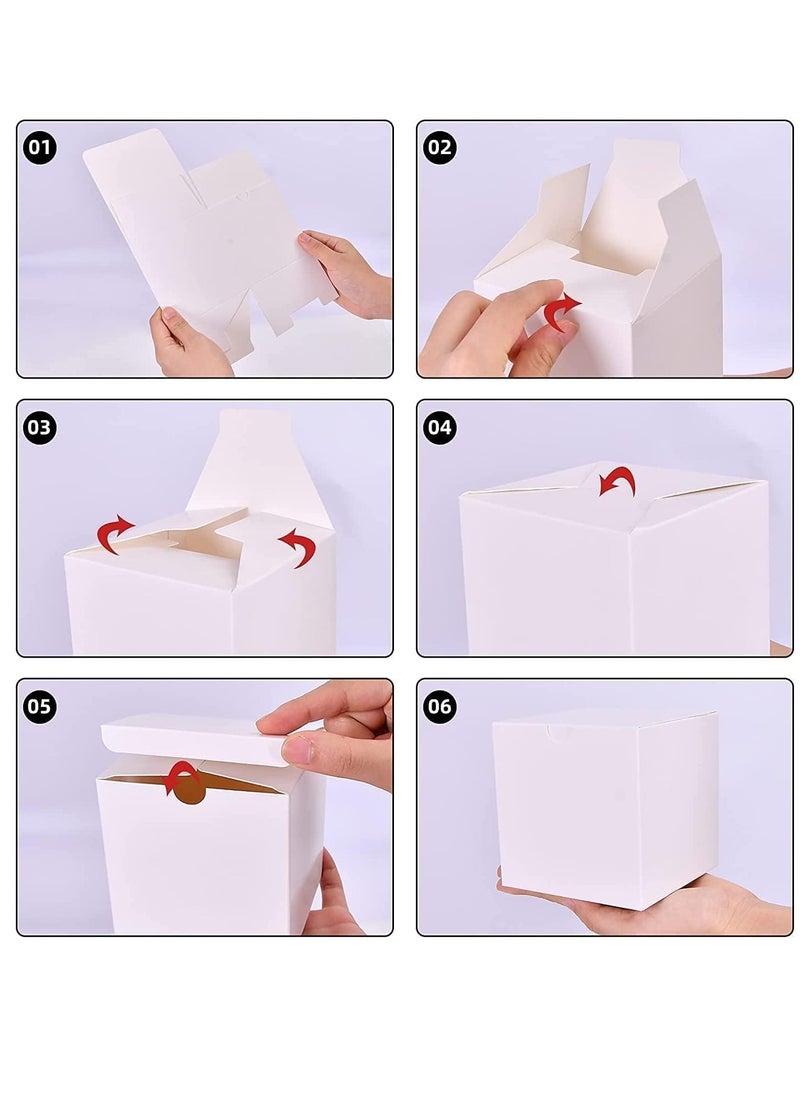 01

02

03

04

05

06