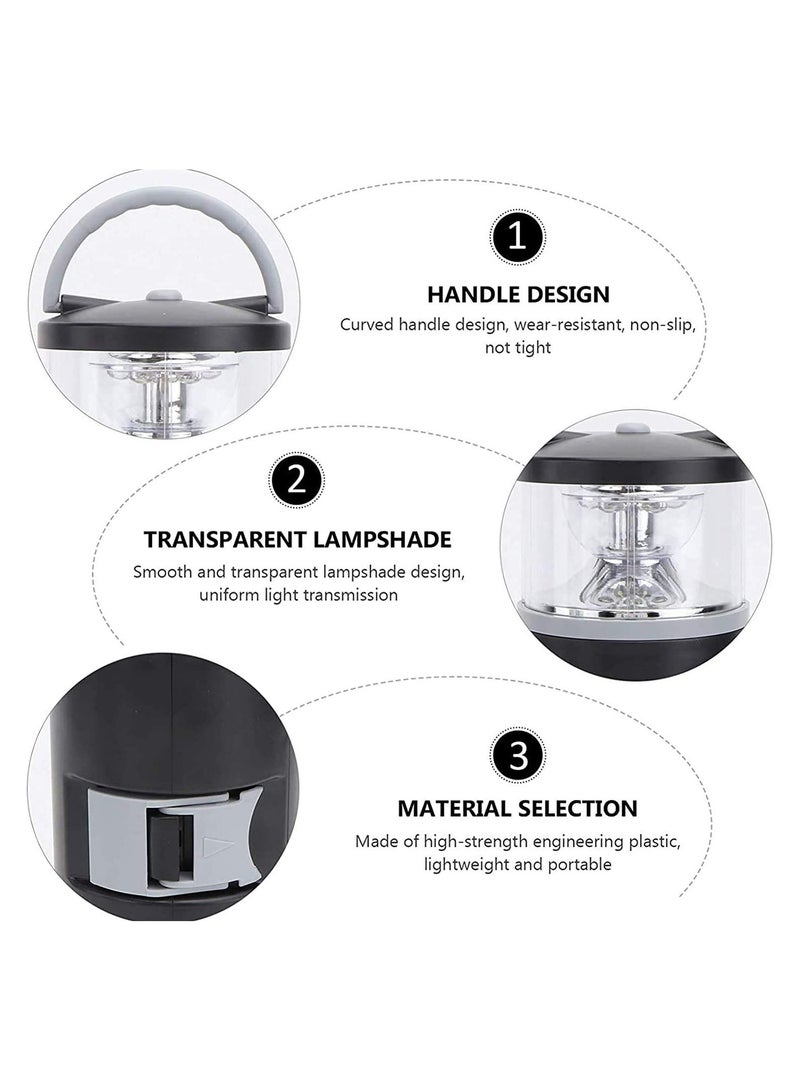 1

HANDLE DESIGN

Curved handle design, wear-resistant, non-slip, not tight

2

TRANSPARENT LAMPSHADE

Smooth and transparent lampshade design, uniform light transmission

3

MATERIAL SELECTION

Made of high-strength engineering plastic, lightweight and portable