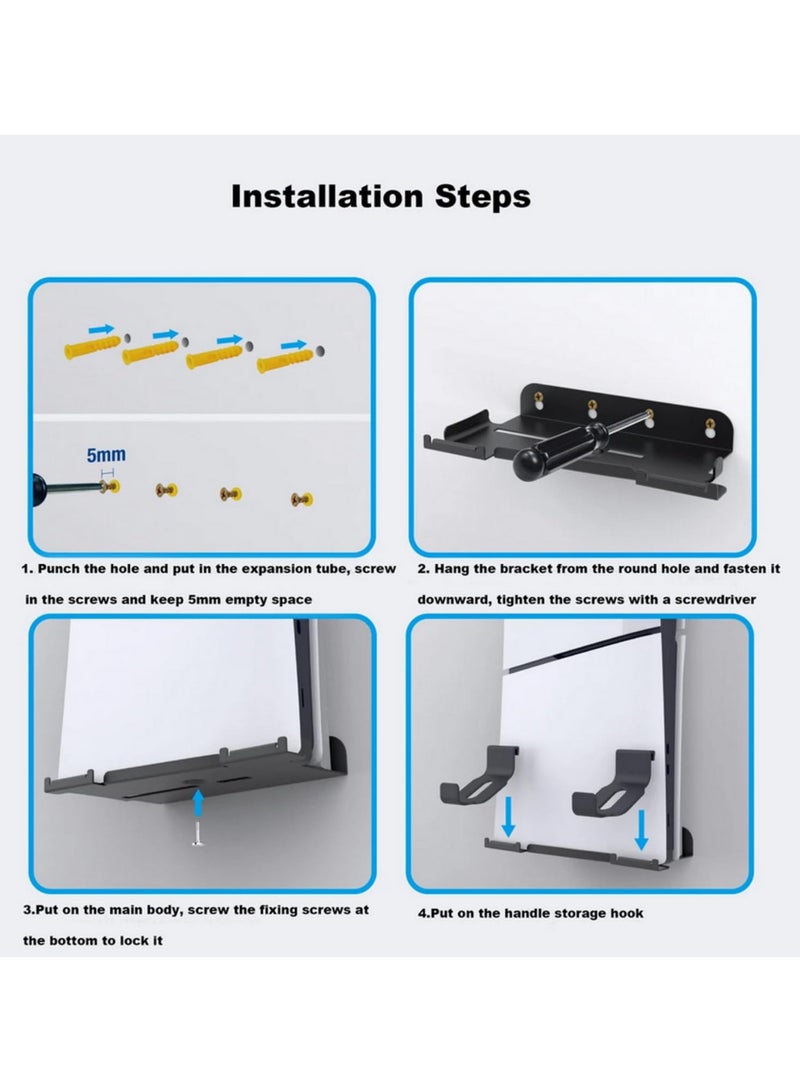 Installation Steps

5mm

1. Punch the hole and put in the expansion tube, screw in the screws and keep 5mm empty space

2. Hang the bracket from the round hole and fasten it downward, tighten the screws with a screwdriver

3.Put on the main body, screw the fixing screws at the bottom to lock it

4.Put on the handle storage hook