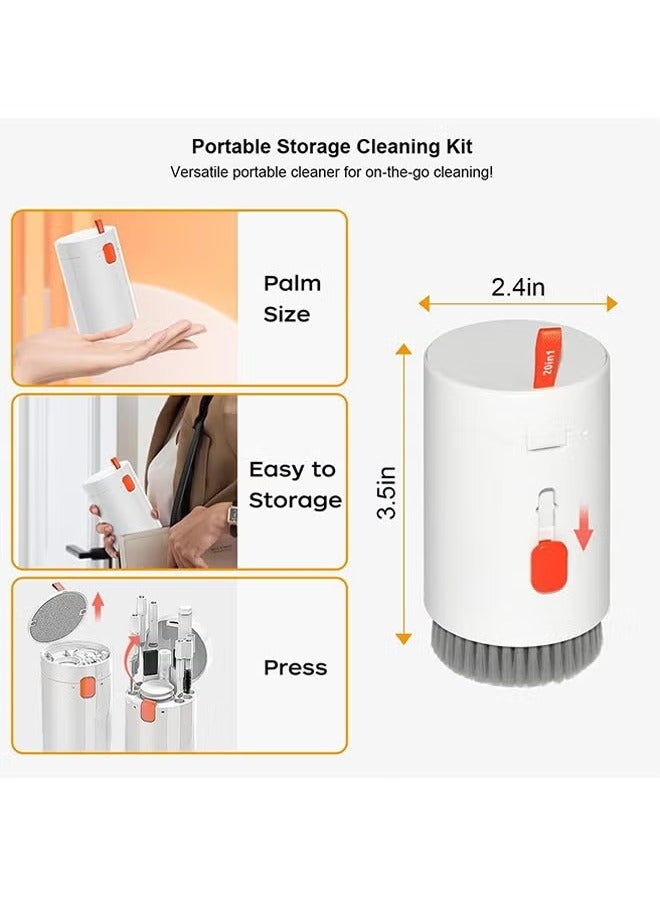 Portable Storage Cleaning Kit
Versatile portable cleaner for on-the-go cleaning!

Palm Size

Easy to Storage

Press

2.4in

3.5in

20in1