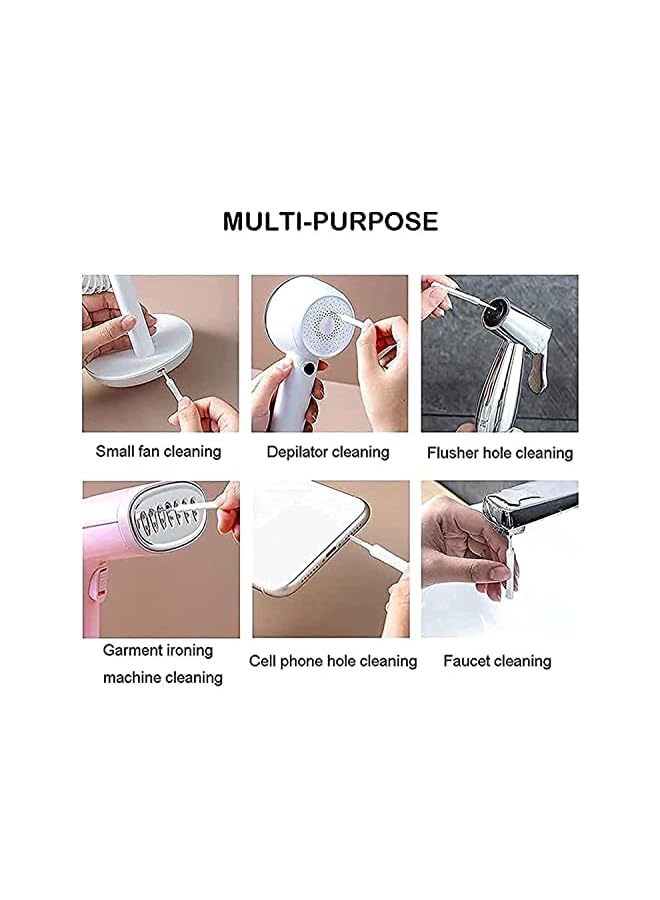 MULTI-PURPOSE

Small fan cleaning

Depilator cleaning

Flusher hole cleaning

Garment ironing machine cleaning

Cell phone hole cleaning

Faucet cleaning