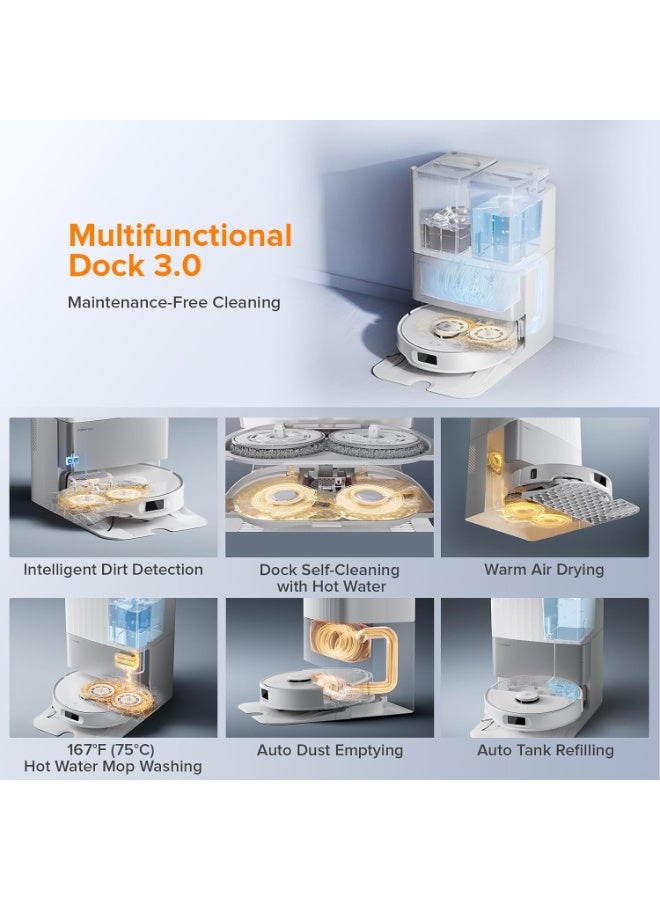 Multifunctional Dock 3.0

Maintenance-Free Cleaning

Intelligent Dirt Detection

Dock Self-Cleaning with Hot Water

Warm Air Drying

167°F (75°C) Hot Water Mop Washing

Auto Dust Emptying

Auto Tank Refilling