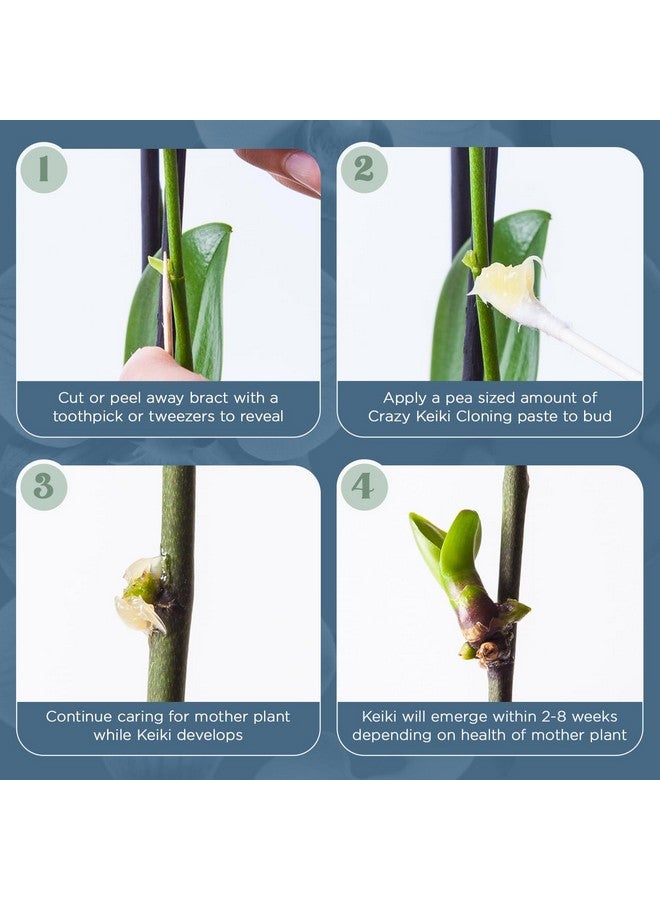 1

Cut or peel away bract with a toothpick or tweezers to reveal

2

Apply a pea sized amount of Crazy Keiki Cloning paste to bud

3

Continue caring for mother plant while Keiki develops

4

Keiki will emerge within 2-8 weeks depending on health of mother plant