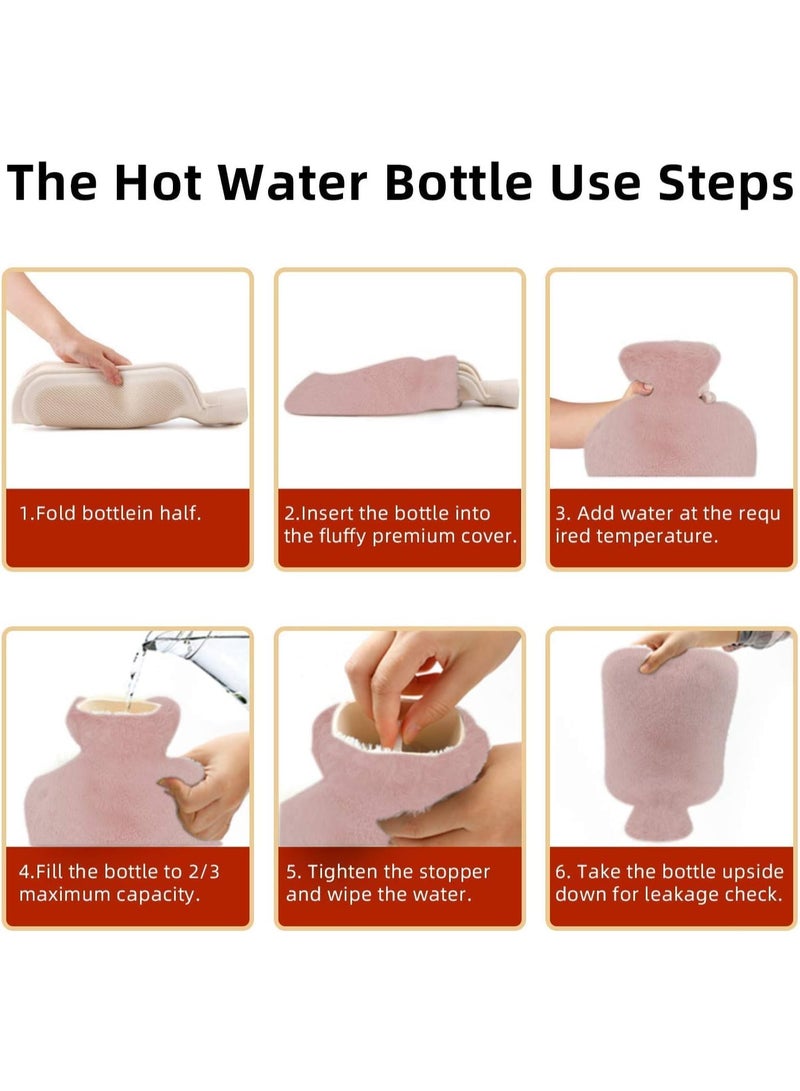 The Hot Water Bottle Use Steps

1.Fold bottlein half.

2.Insert the bottle into the fluffy premium cover.

3. Add water at the requ ired temperature.

4.Fill the bottle to 2/3 maximum capacity.

5. Tighten the stopper and wipe the water.

6. Take the bottle upside down for leakage check.