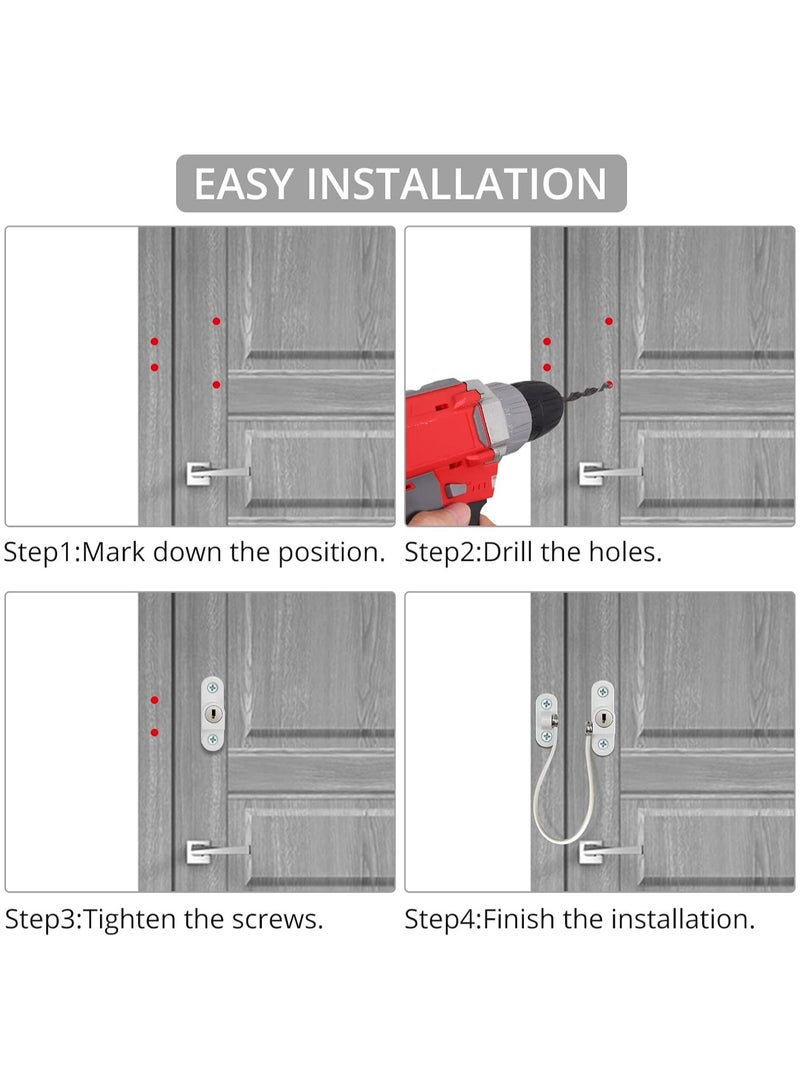 EASY INSTALLATION

Step1:Mark down the position.

Step2:Drill the holes.

Step3:Tighten the screws.

Step4:Finish the installation.