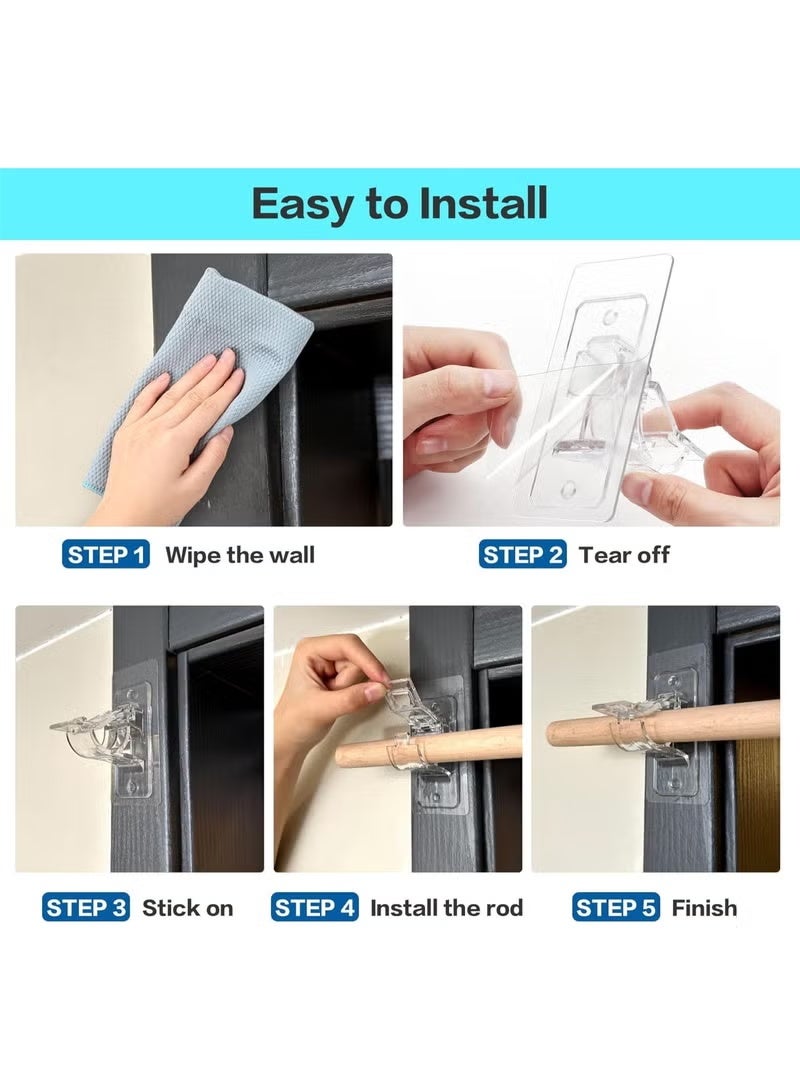 Easy to Install

STEP 1 Wipe the wall

STEP 2 Tear off

STEP 3 Stick on

STEP 4 Install the rod

STEP 5 Finish