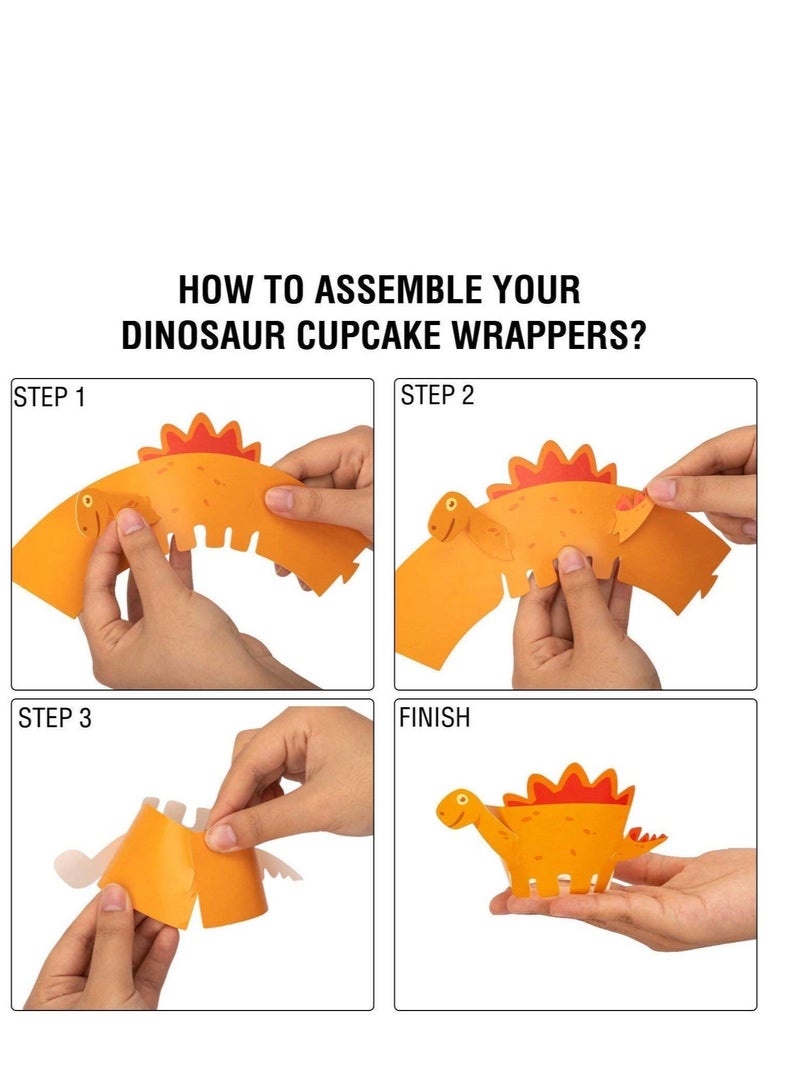 HOW TO ASSEMBLE YOUR DINOSAUR CUPCAKE WRAPPERS?

STEP 1

STEP 2

STEP 3

FINISH