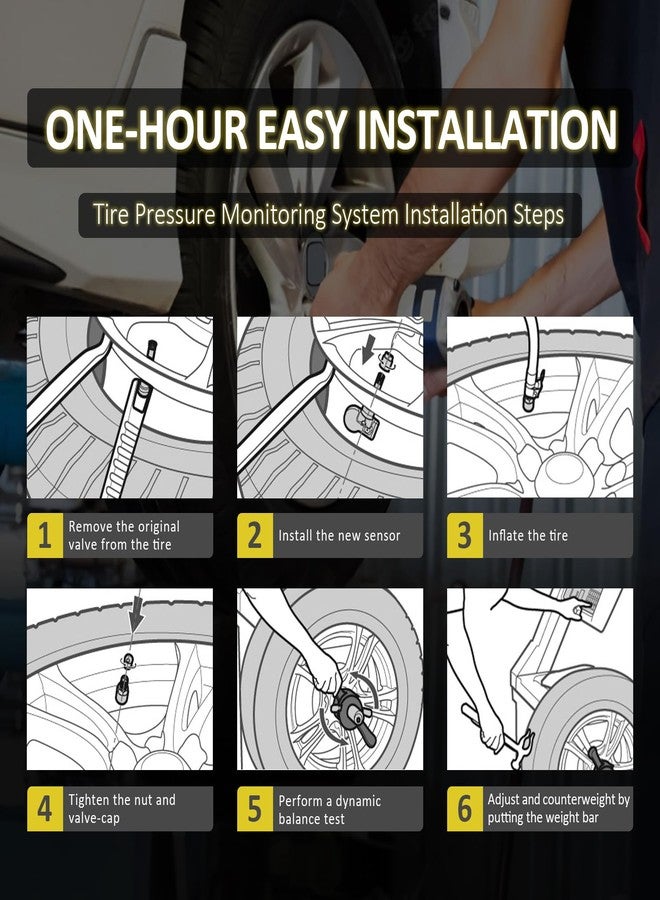 ONE-HOUR EASY INSTALLATION

Tire Pressure Monitoring System Installation Steps

1 Remove the original valve from the tire

2 Install the new sensor

3 Inflate the tire

4 Tighten the nut and valve-cap

5 Perform a dynamic balance test

6 Adjust and counterweight by putting the weight bar