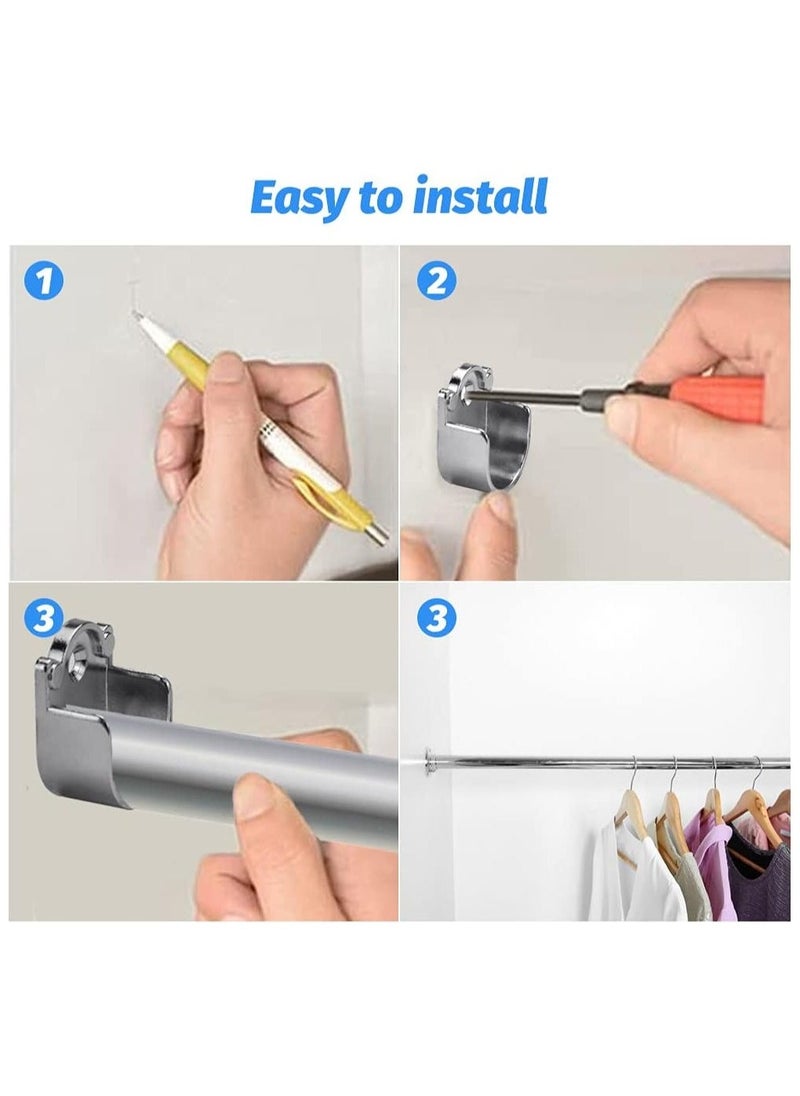 Easy to install

1

2

3

3