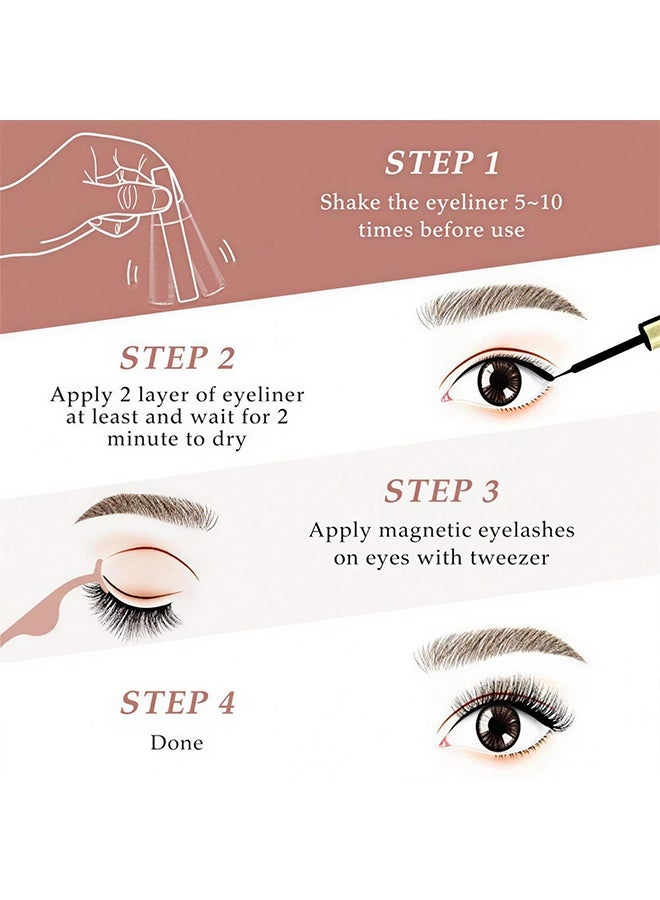 STEP 1
Shake the eyeliner 5~10 times before use

STEP 2
Apply 2 layer of eyeliner at least and wait for 2 minute to dry

STEP 3
Apply magnetic eyelashes on eyes with tweezer

STEP 4
Done