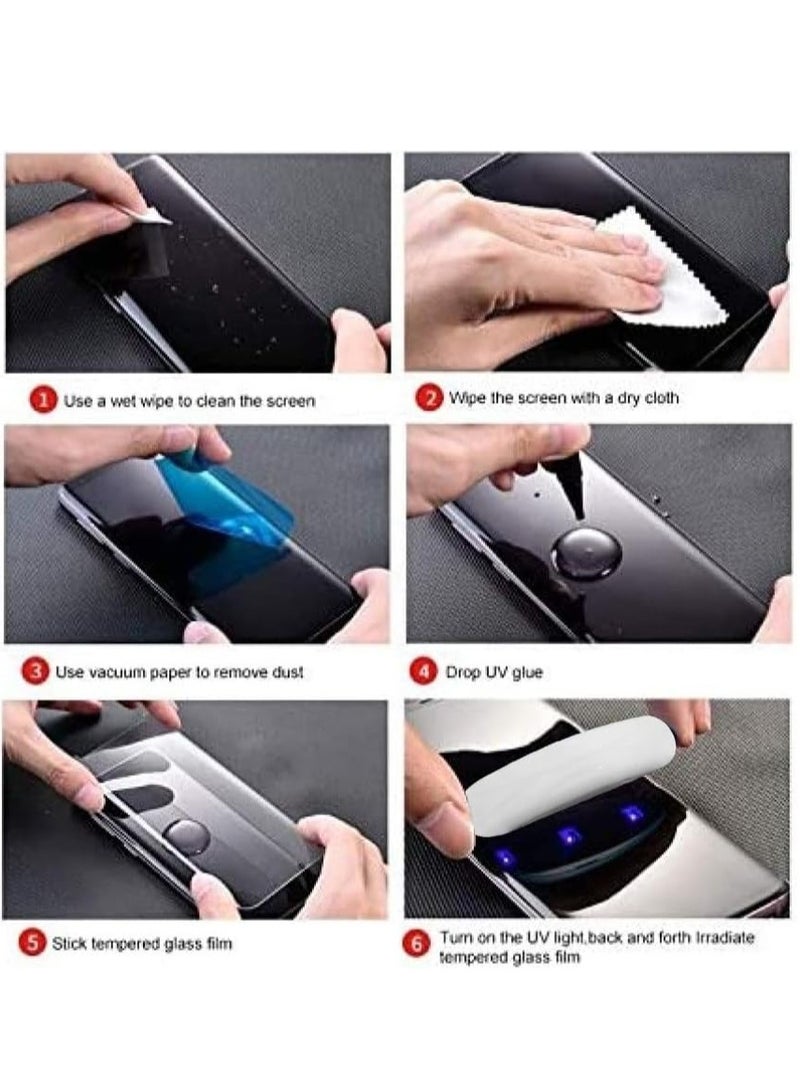 1 Use a wet wipe to clean the screen

2 Wipe the screen with a dry cloth

3 Use vacuum paper to remove dust

4 Drop UV glue

5 Stick tempered glass film

6 Turn on the UV light,back and forth Irradiate tempered glass film