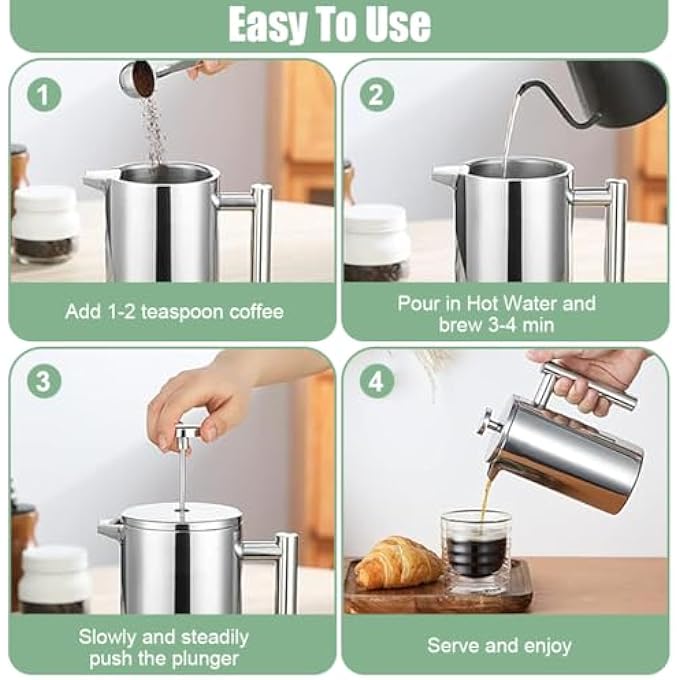 Easy To Use

1

Add 1-2 teaspoon coffee

2

Pour in Hot Water and brew 3-4 min

3

Slowly and steadily push the plunger

4

Serve and enjoy