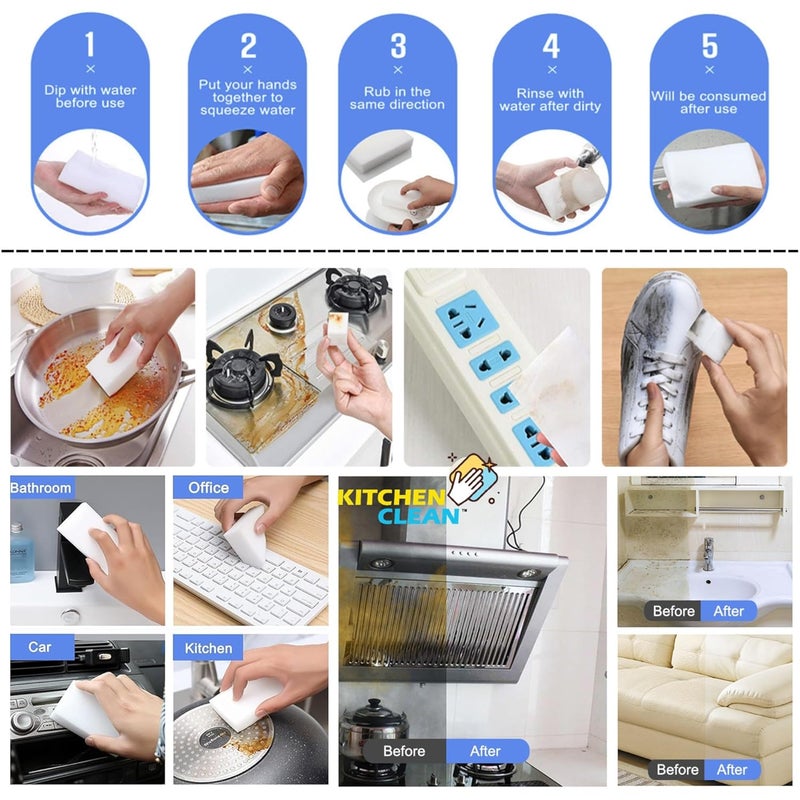 1
×
Dip with water before use

2
×
Put your hands together to squeeze water

3
×
Rub in the same direction

4
×
Rinse with water after dirty

5
×
Will be consumed after use

Bathroom

Office

KITCHEN CLEAN™

Before After

Car

Kitchen

Before After

Before After