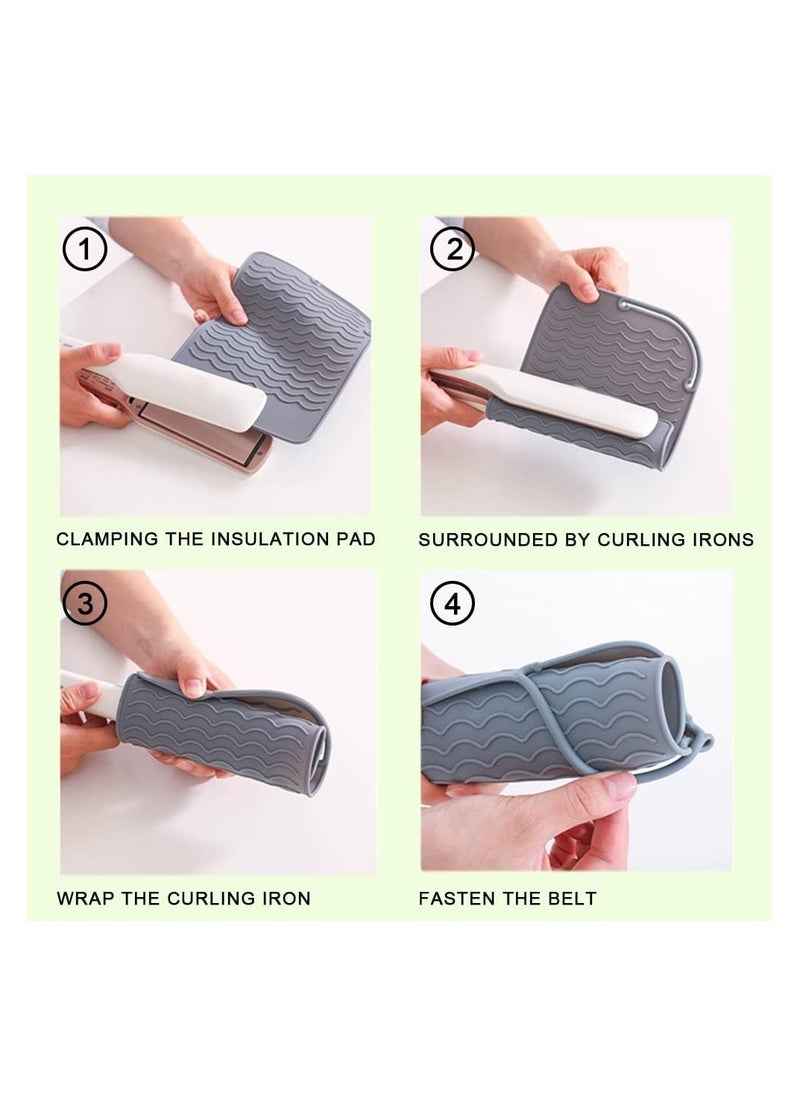 1

CLAMPING THE INSULATION PAD

2

SURROUNDED BY CURLING IRONS

3

WRAP THE CURLING IRON

4

FASTEN THE BELT