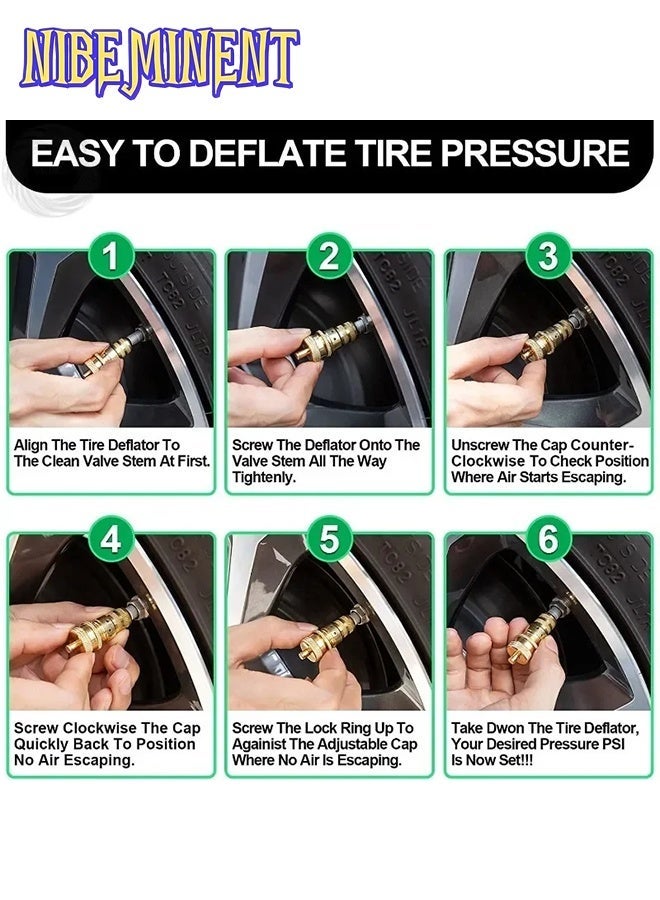 NIBEMINENT

EASY TO DEFLATE TIRE PRESSURE

1

Align The Tire Deflator To The Clean Valve Stem At First.

2

Screw The Deflator Onto The Valve Stem All The Way Tightenly.

3

Unscrew The Cap Counter-Clockwise To Check Position Where Air Starts Escaping.

4

Screw Clockwise The Cap Quickly Back To Position No Air Escaping.

5

Screw The Lock Ring Up To Againist The Adjustable Cap Where No Air Is Escaping.

6

Take Dwon The Tire Deflator, Your Desired Pressure PSI Is Now Set!!!