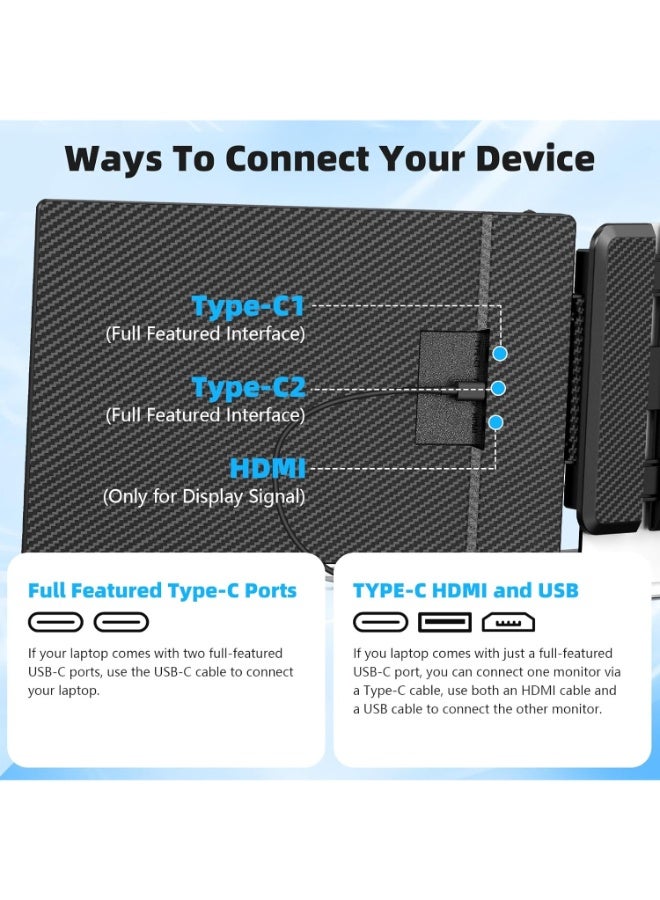 Ways To Connect Your Device

Type-C1
(Full Featured Interface)

Type-C2
(Full Featured Interface)

HDMI
(Only for Display Signal)

Full Featured Type-C Ports

If your laptop comes with two full-featured USB-C ports, use the USB-C cable to connect your laptop.

TYPE-C HDMI and USB

If you laptop comes with just a full-featured USB-C port, you can connect one monitor via a Type-C cable, use both an HDMI cable and a USB cable to connect the other monitor.