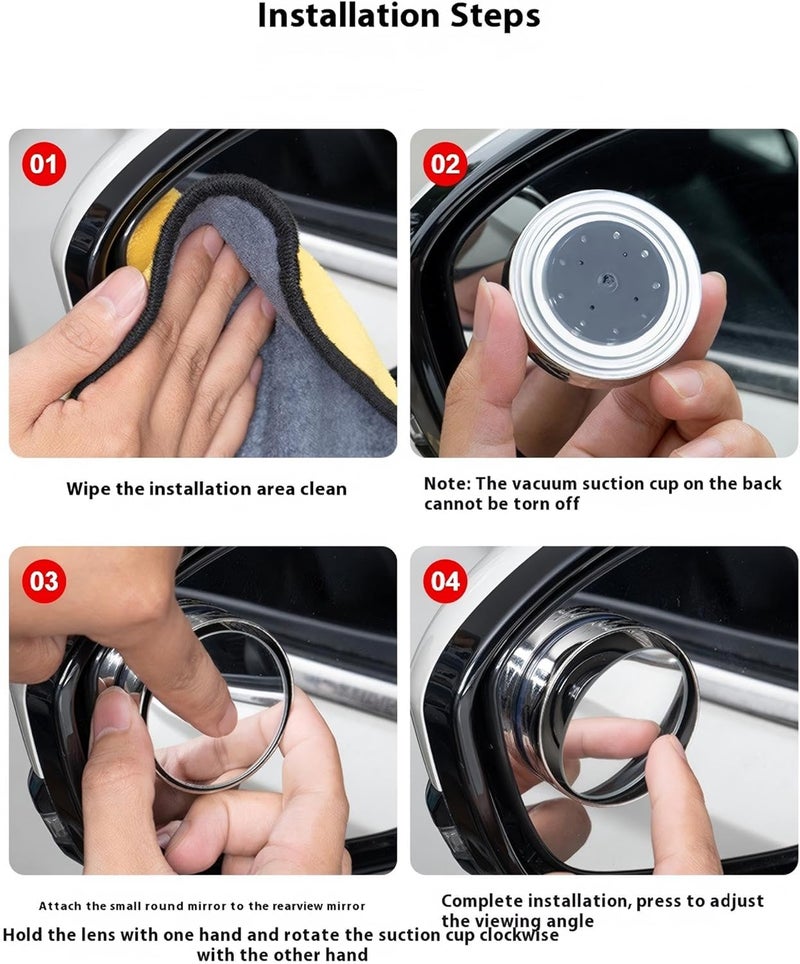 Installation Steps

01

Wipe the installation area clean

02

Note: The vacuum suction cup on the back cannot be torn off

03

Attach the small round mirror to the rearview mirror

Hold the lens with one hand and rotate the suction cup clockwise with the other hand

04

Complete installation, press to adjust the viewing angle