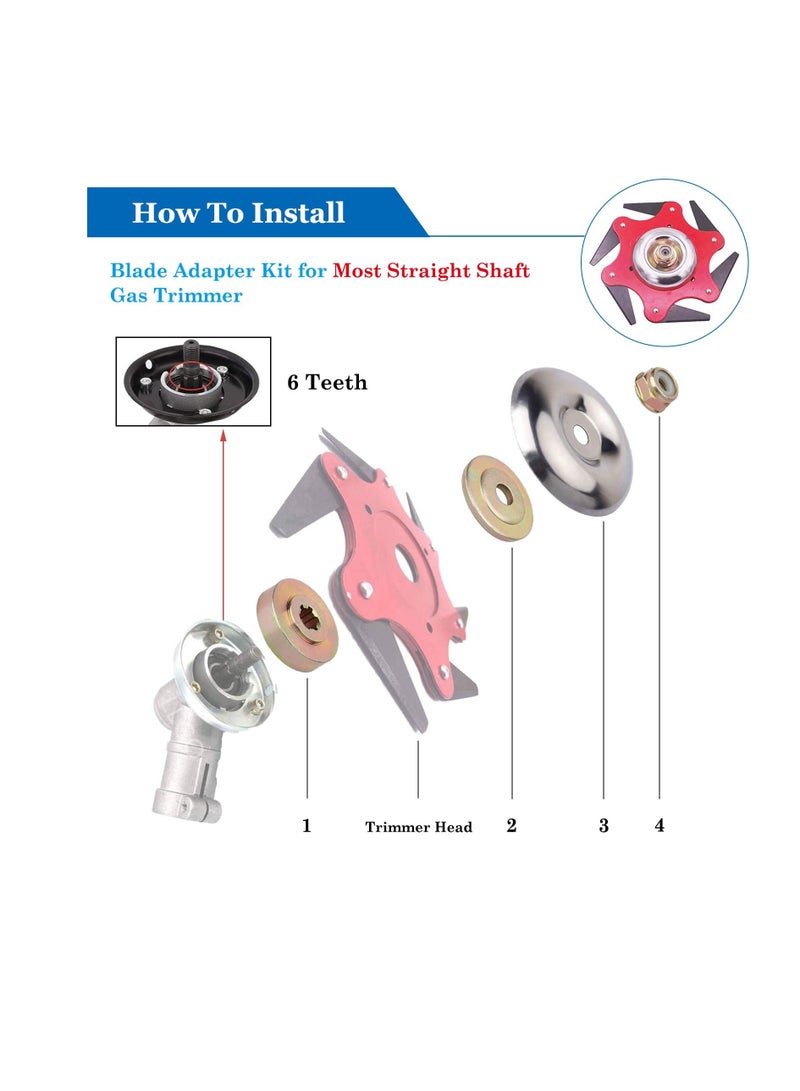 How To Install

Blade Adapter Kit for Most Straight Shaft Gas Trimmer

6 Teeth

1

Trimmer Head

2

3

4