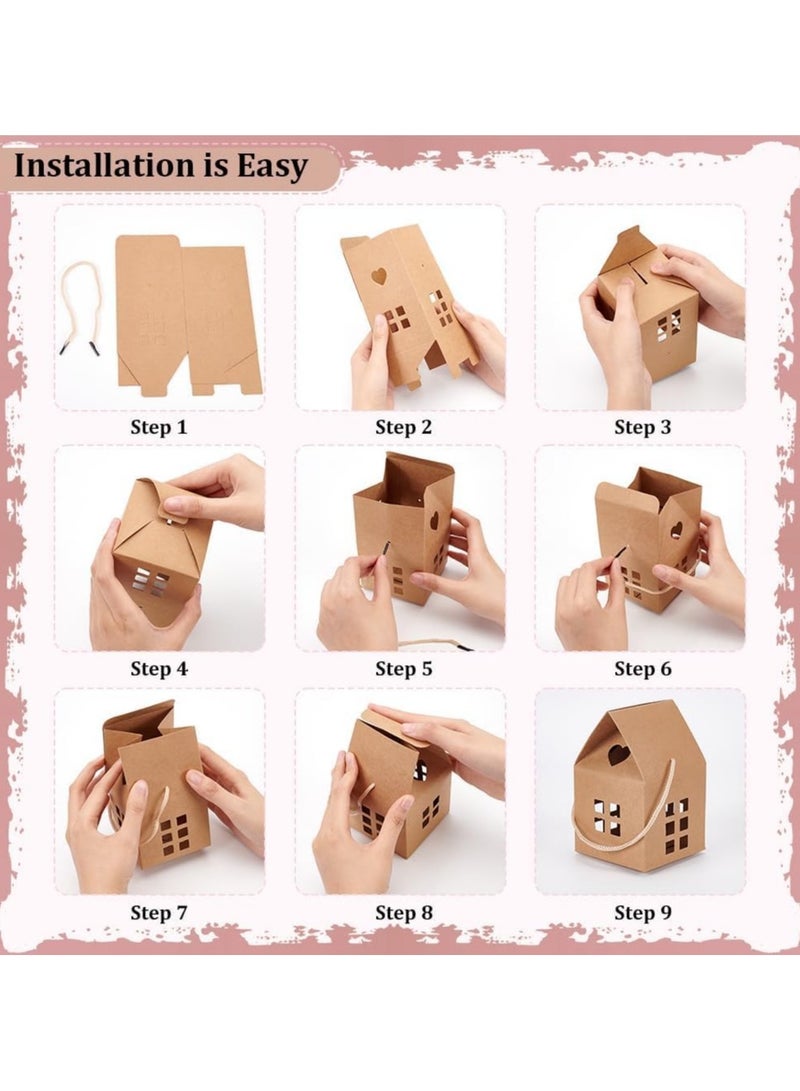 Installation is Easy

Step 1

Step 2

Step 3

Step 4

Step 5

Step 6

Step 7

Step 8

Step 9