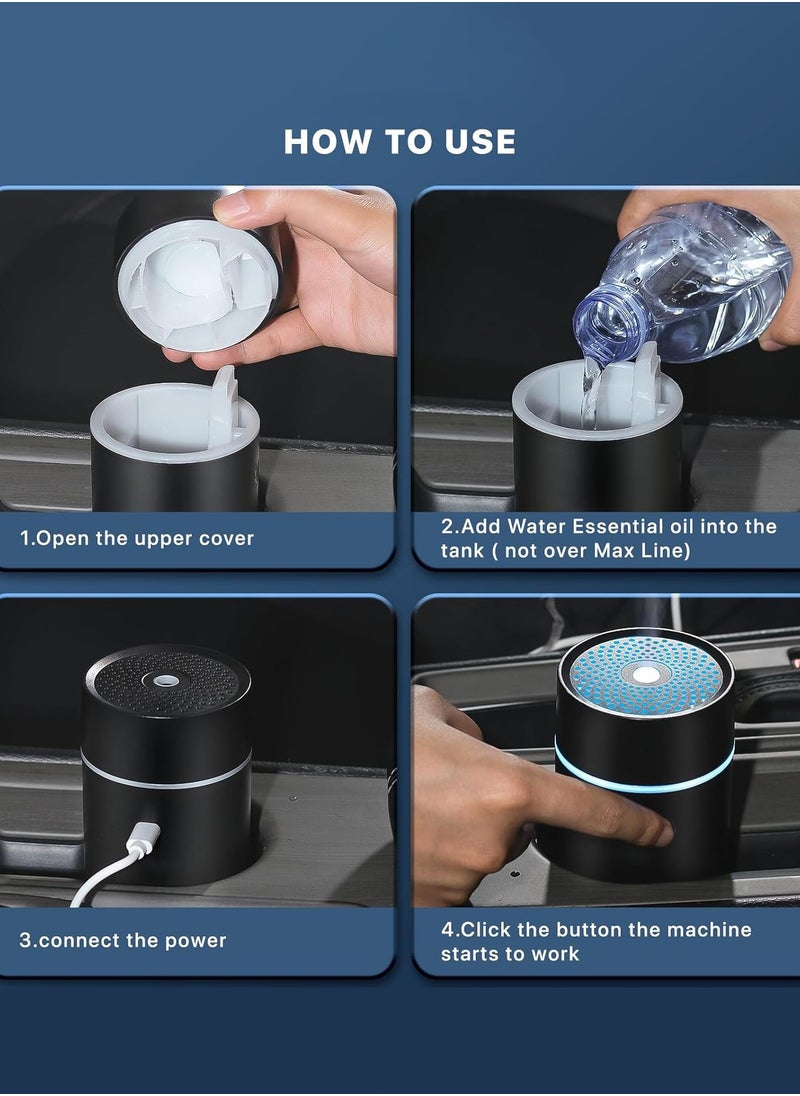 HOW TO USE

1.Open the upper cover

2.Add Water Essential oil into the tank ( not over Max Line)

3.connect the power

4.Click the button the machine starts to work