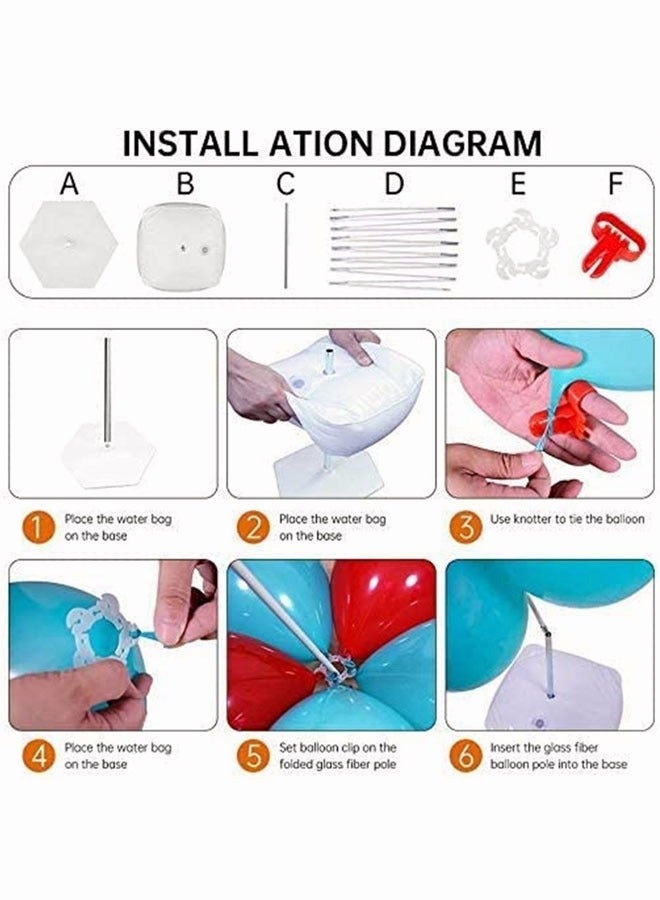 INSTALL ATION DIAGRAM

A B C D E F

1 Place the water bag on the base

2 Place the water bag on the base

3 Use knotter to tie the balloon

4 Place the water bag on the base

5 Set balloon clip on the folded glass fiber pole

6 Insert the glass fiber balloon pole into the base