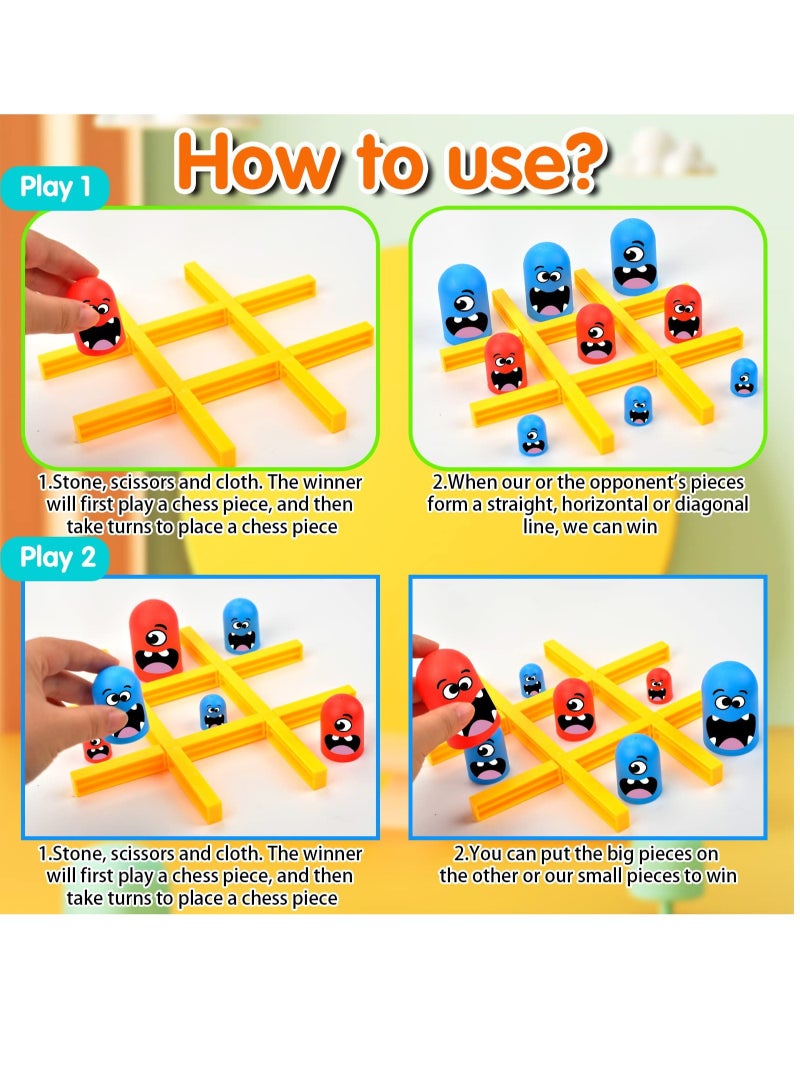 How to use?

Play 1

1.Stone, scissors and cloth. The winner will first play a chess piece, and then take turns to place a chess piece

2.When our or the opponent's pieces form a straight, horizontal or diagonal line, we can win

Play 2

1.Stone, scissors and cloth. The winner will first play a chess piece, and then take turns to place a chess piece

2.You can put the big pieces on the other or our small pieces to win