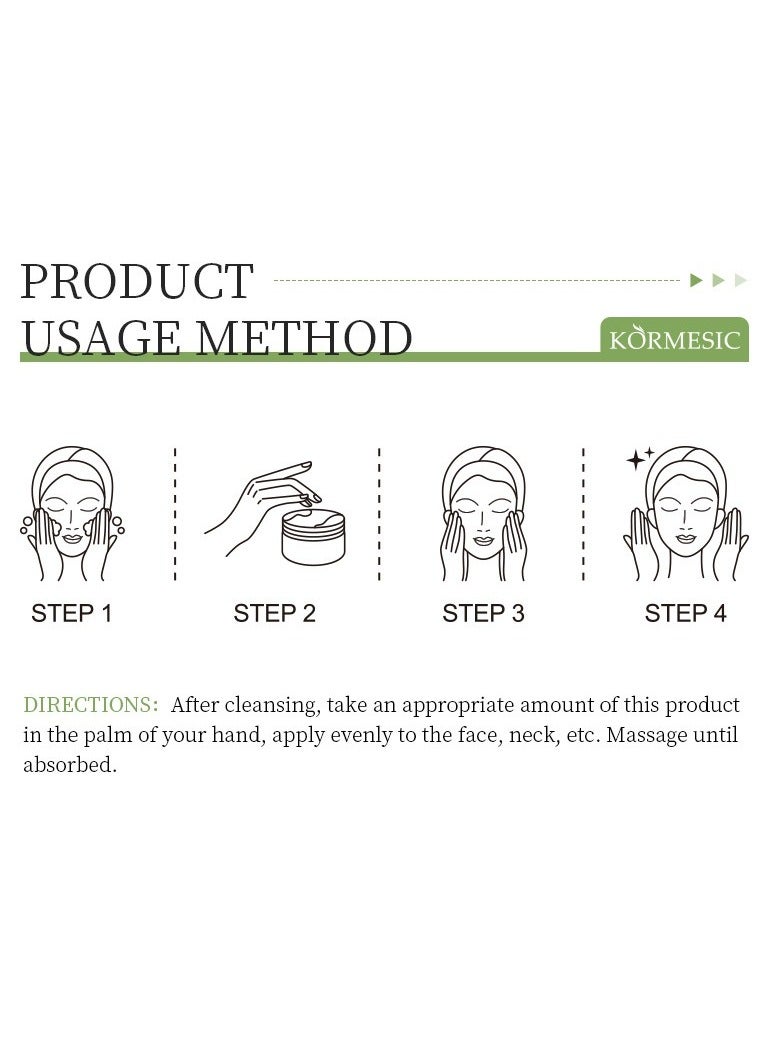 PRODUCT
USAGE METHOD

KORMESIC

STEP 1

STEP 2

STEP 3

STEP 4

DIRECTIONS: After cleansing, take an appropriate amount of this product in the palm of your hand, apply evenly to the face, neck, etc. Massage until absorbed.