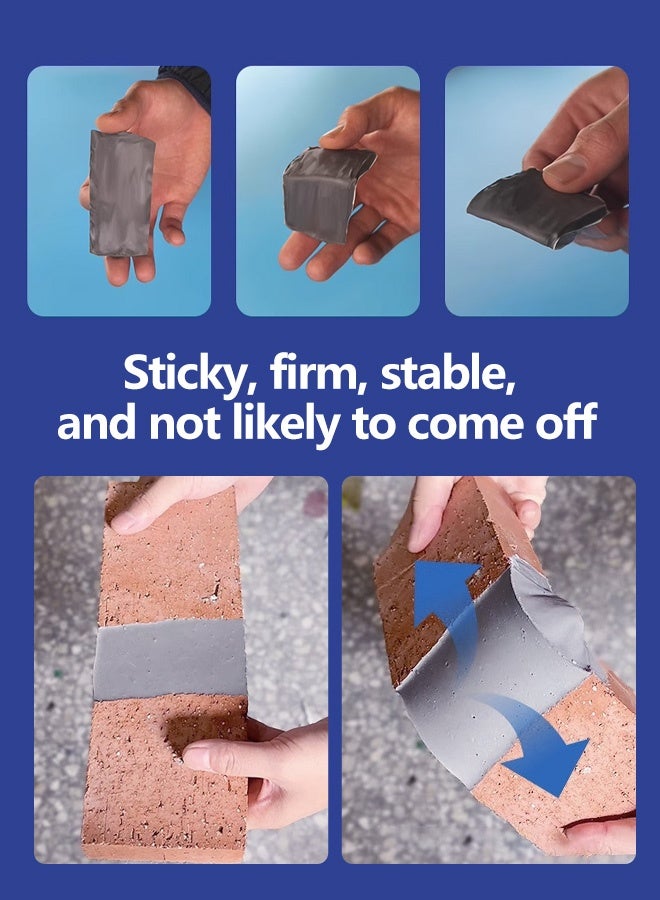 Sticky, firm, stable, and not likely to come off