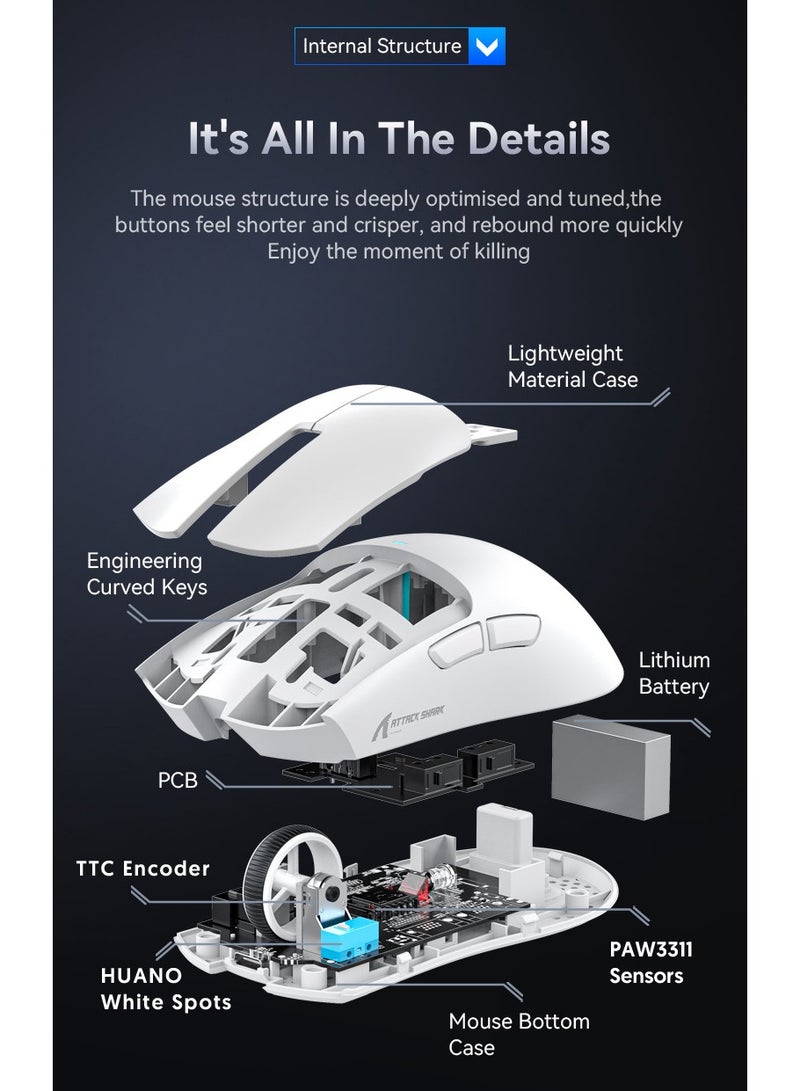 Internal Structure

It's All In The Details

The mouse structure is deeply optimised and tuned,the buttons feel shorter and crisper, and rebound more quickly
Enjoy the moment of killing

Lightweight Material Case

Engineering Curved Keys

Lithium Battery

ATTACK SHARK

PCB

TTC Encoder

PAW3311 Sensors

HUANO White Spots

Mouse Bottom Case