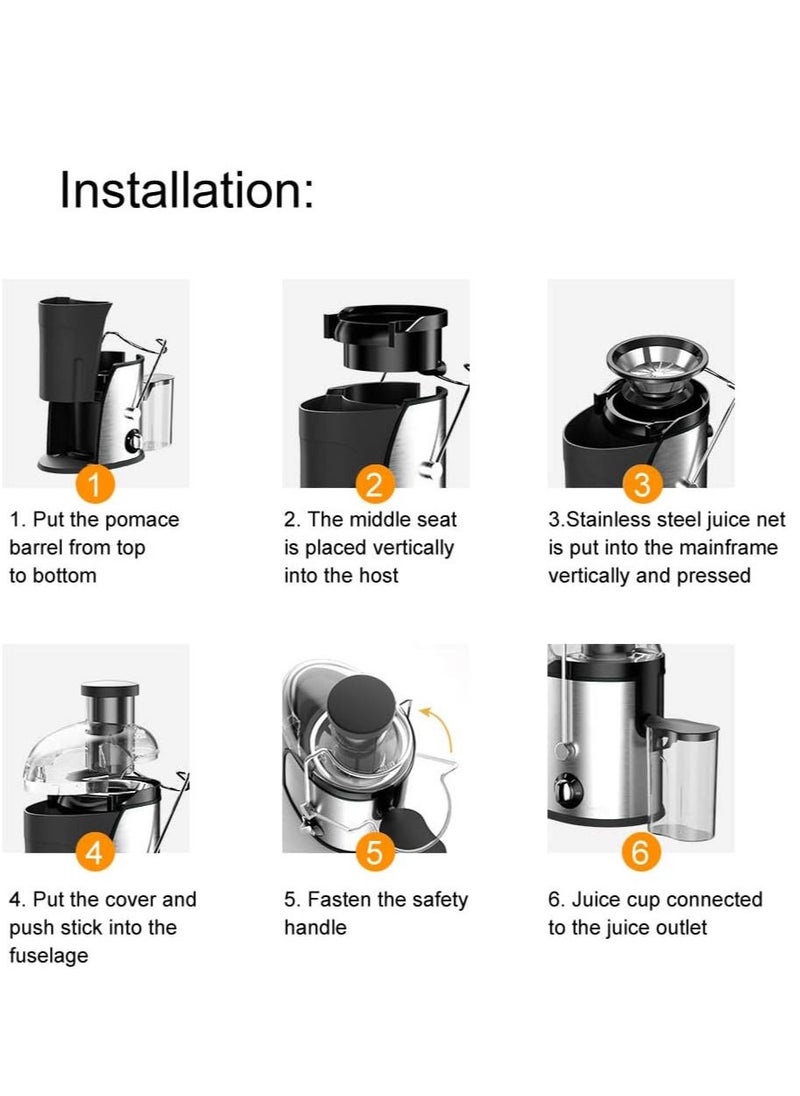 Installation:

1

1. Put the pomace barrel from top to bottom

2

2. The middle seat is placed vertically into the host

3

3.Stainless steel juice net is put into the mainframe vertically and pressed

4

4. Put the cover and push stick into the fuselage

5

5. Fasten the safety handle

6

6. Juice cup connected to the juice outlet