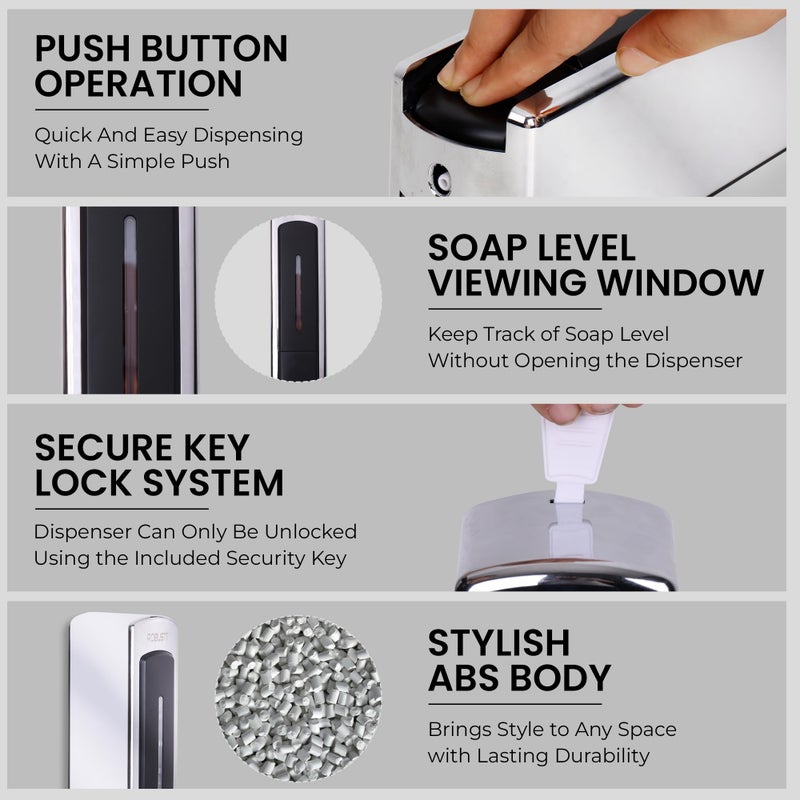 PUSH BUTTON OPERATION

Quick And Easy Dispensing With A Simple Push

SOAP LEVEL VIEWING WINDOW

Keep Track of Soap Level Without Opening the Dispenser

SECURE KEY LOCK SYSTEM

Dispenser Can Only Be Unlocked Using the Included Security Key

ROBUST

STYLISH ABS BODY

Brings Style to Any Space with Lasting Durability